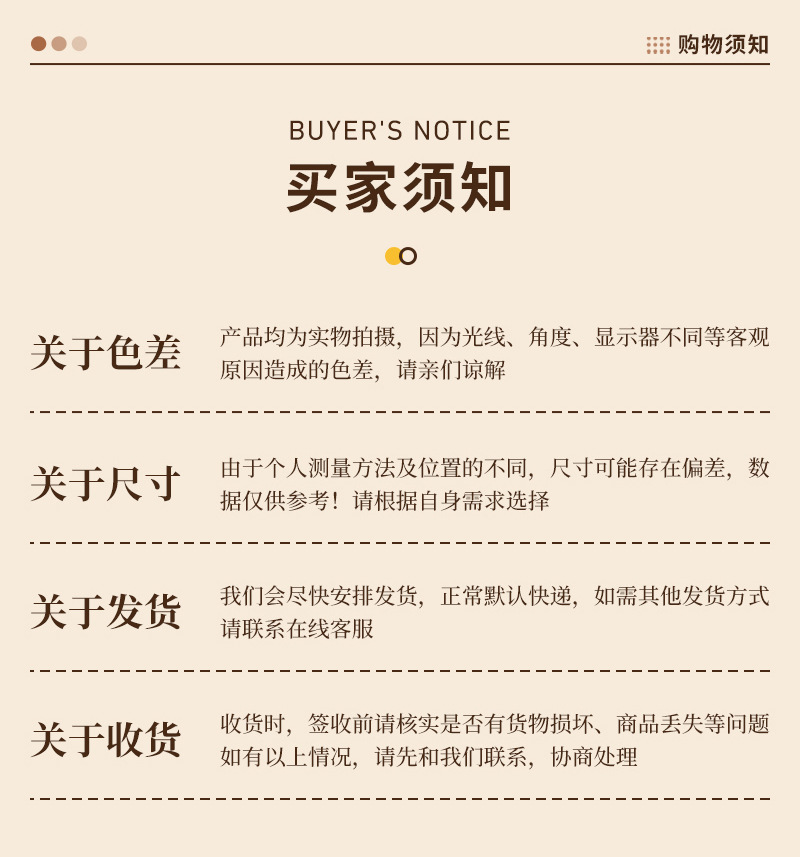 购物须知

BUYER'S NOTICE

买家须知

关于色差

产品均为实物拍摄，因为光线、角度、显示器不同等客观原因造成的色差，请亲们谅解

关于尺寸

由于个人测量方法及位置的不同，尺寸可能存在偏差，数据仅供参考！请根据自身需求选择

关于发货

我们会尽快安排发货，正常默认快递，如需其他发货方式请联系在线客服

关于收货

收货时，签收前请核实是否有货物损坏、商品丢失等问题如有以上情况，请先和我们联系，协商处理