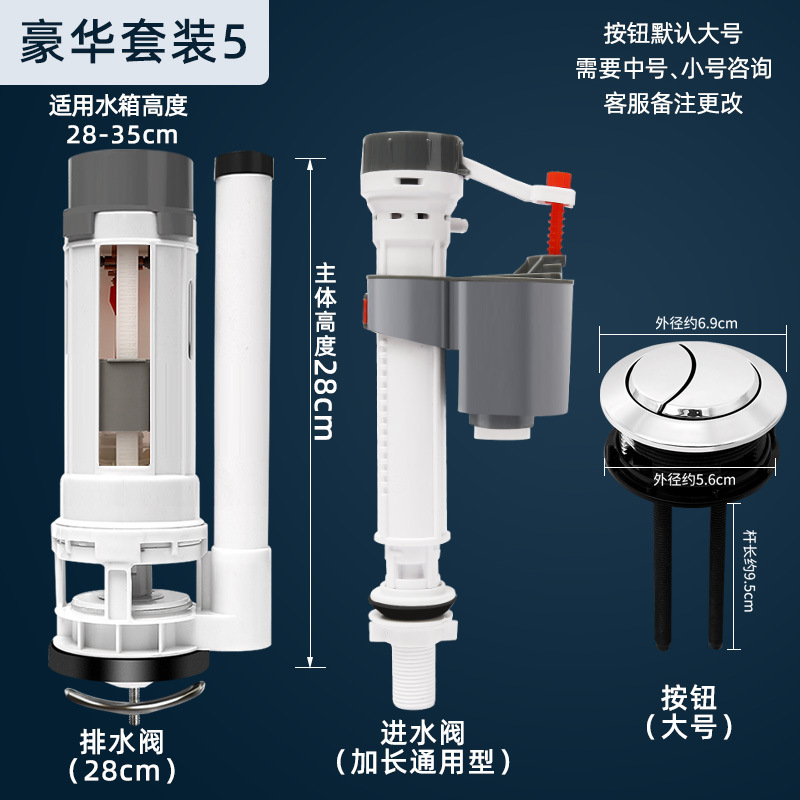 豪华套装5

按钮默认大号
需要中号、小号咨询
客服备注更改

适用水箱高度
28-35cm

主体高度28cm

外径约6.9cm

外径约5.6cm

杆长约9.5cm

排水阀
(28cm)

进水阀
(加长通用型)

按钮
(大号)