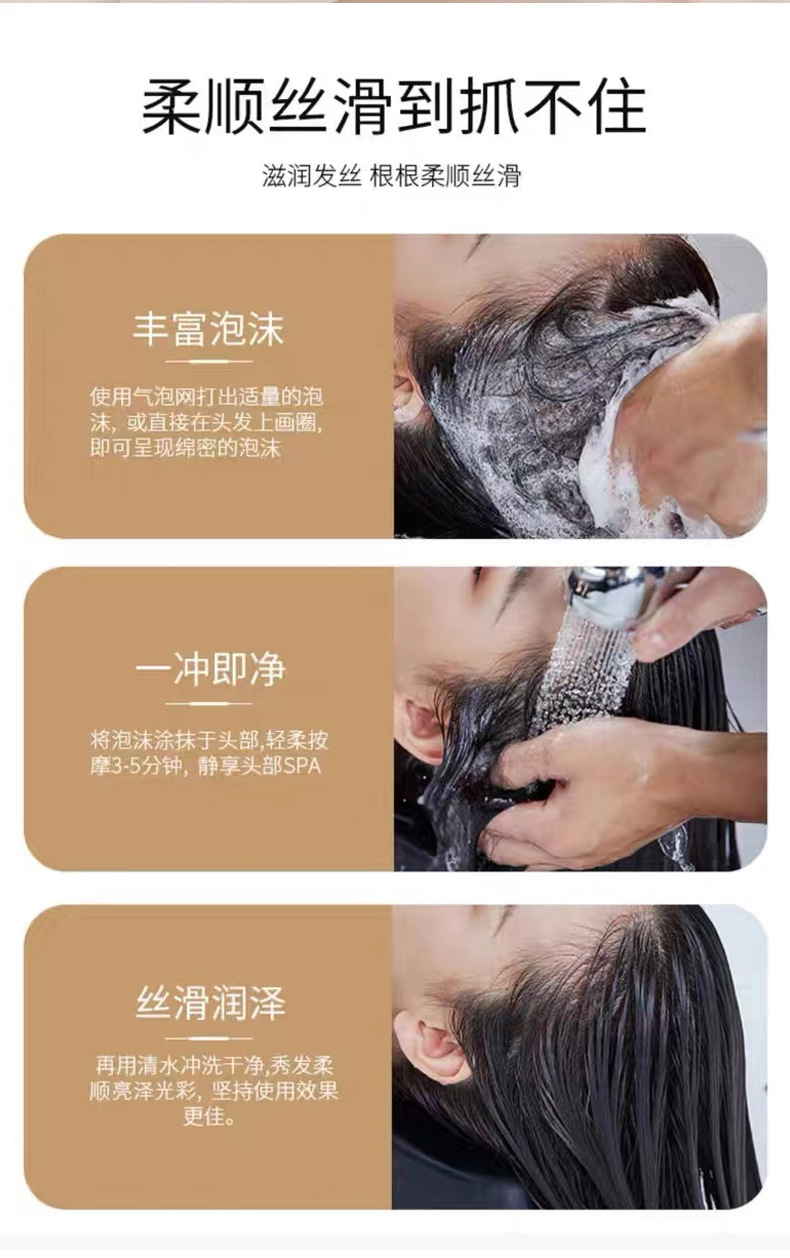 柔顺丝滑到抓不住

滋润发丝 根根柔顺丝滑

丰富泡沫

使用气泡网打出适量的泡沫，或直接在头发上画圈，即可呈现绵密的泡沫

一冲即净

将泡沫涂抹于头部,轻柔按摩3-5分钟，静享头部SPA

丝滑润泽

再用清水冲洗干净,秀发柔顺亮泽光彩，坚持使用效果更佳。