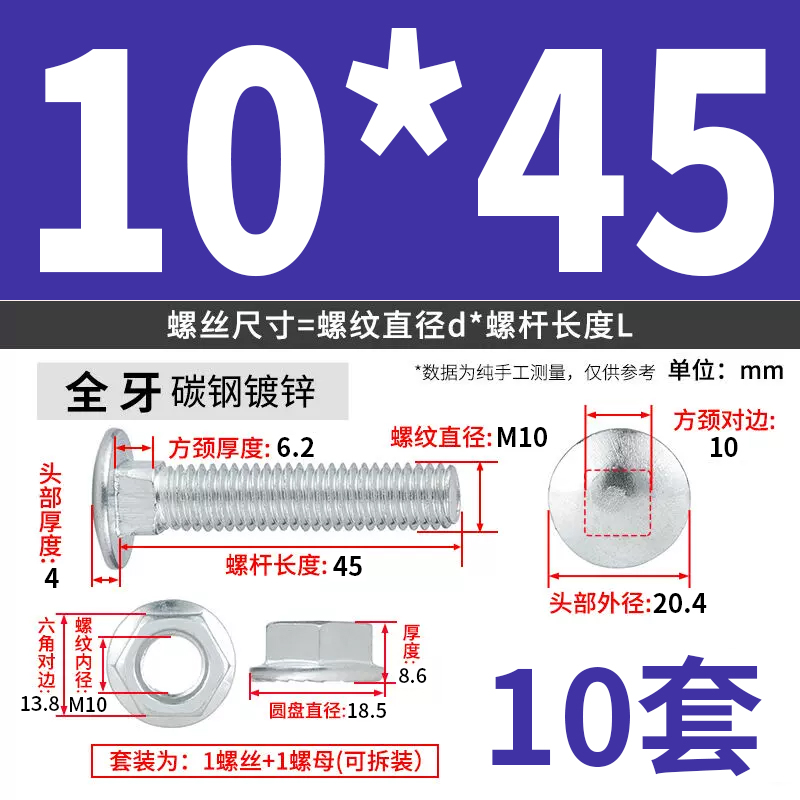 10*45

螺丝尺寸=螺纹直径d*螺杆长度L

全牙 碳钢镀锌

*数据为纯手工测量，仅供参考 单位：mm

方颈厚度: 6.2

螺纹直径: M10

方颈对边: 10

头部厚度: 4

螺杆长度: 45

头部外径: 20.4

六角对边: 13.8

螺纹内径: M10

厚度: 8.6

圆盘直径: 18.5

10套

套装为：1螺丝+1螺母(可拆装)