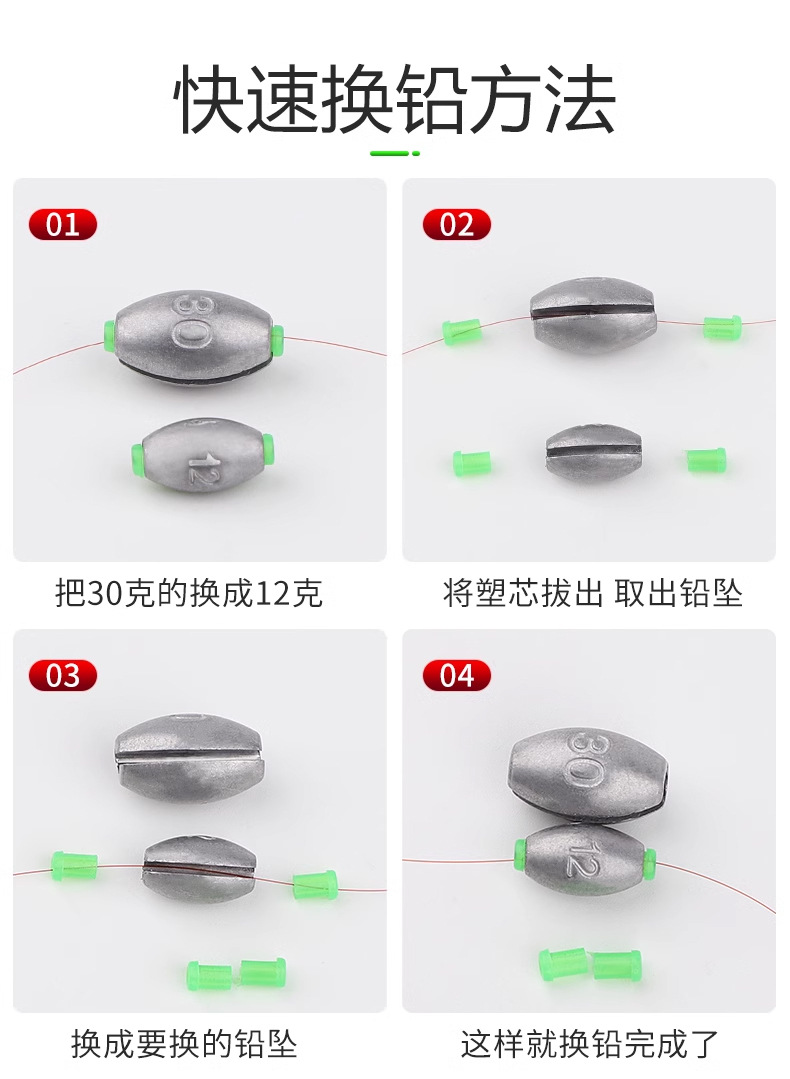 快速换铅方法

01

30

12

把30克的换成12克

02

将塑芯拔出 取出铅坠

03

换成要换的铅坠

04

30

12

这样就换铅完成了