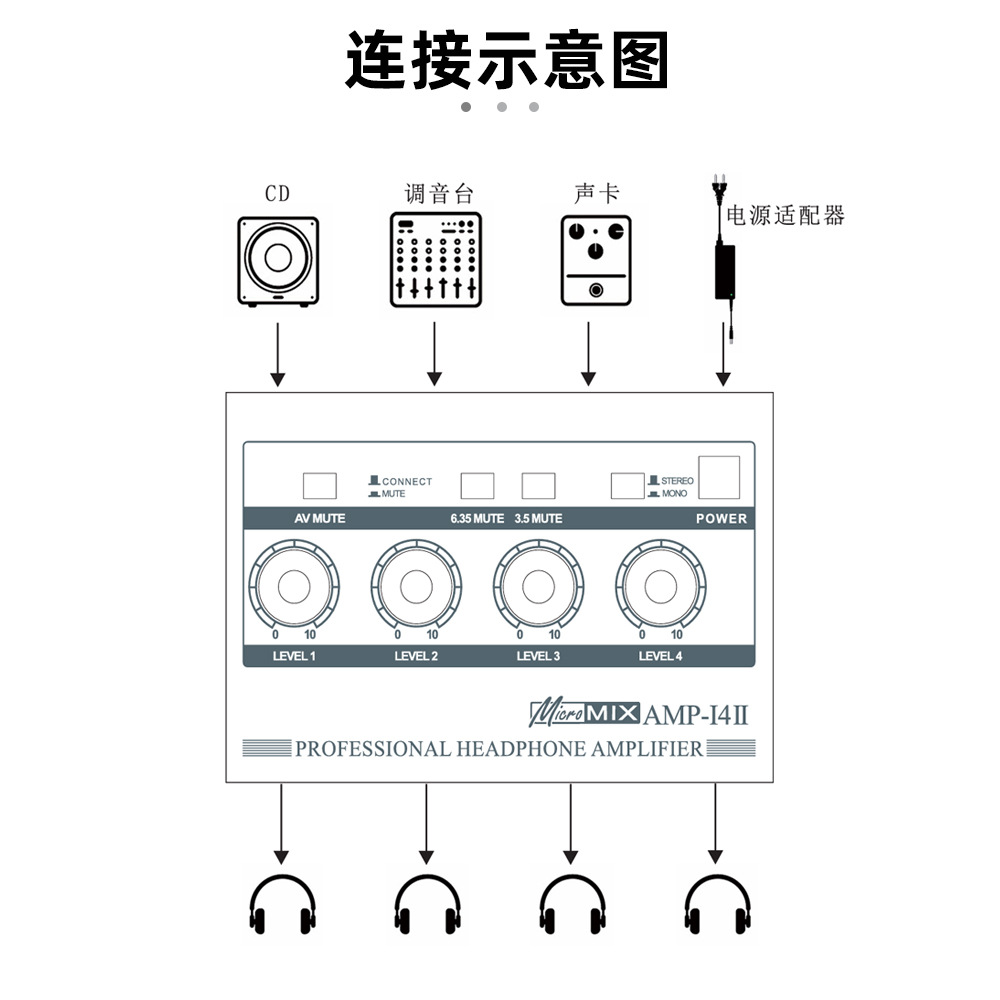 连接示意图

CD

调音台

声卡

电源适配器

CONNECT
MUTE

STEREO
MONO

AV MUTE

6.35 MUTE

3.5 MUTE

POWER

0 10
LEVEL 1

0 10
LEVEL 2

0 10
LEVEL 3

0 10
LEVEL 4

Micro MIX AMP-I4II

PROFESSIONAL HEADPHONE AMPLIFIER