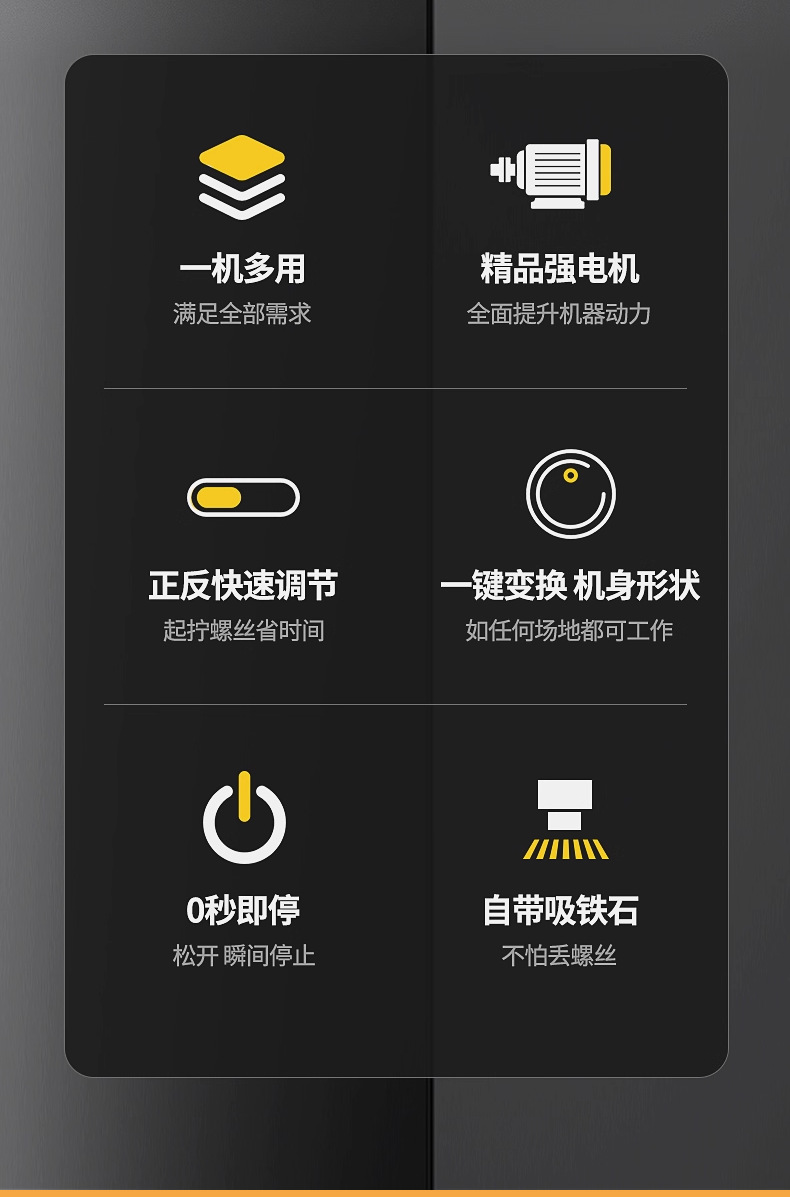 一机多用
满足全部需求

精品强电机
全面提升机器动力

正反快速调节
起拧螺丝省时间

一键变换 机身形状
如任何场地都可工作

0秒即停
松开 瞬间停止

自带吸铁石
不怕丢螺丝