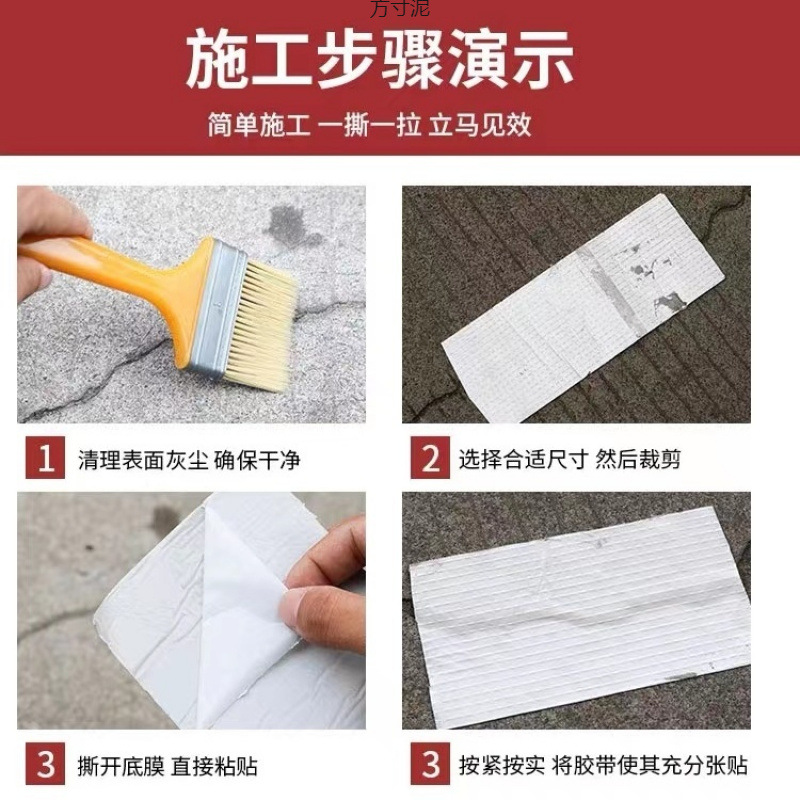 方寸泥

施工步骤演示

简单施工 一撕一拉 立马见效

1 清理表面灰尘 确保干净

2 选择合适尺寸 然后裁剪

3 撕开底膜 直接粘贴

3 按紧按实 将胶带使其充分张贴