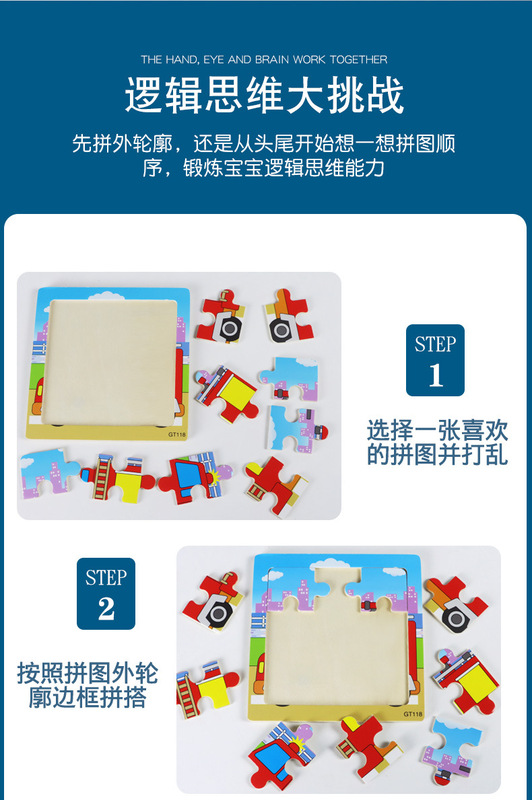 THE HAND, EYE AND BRAIN WORK TOGETHER

逻辑思维大挑战

先拼外轮廓，还是从头尾开始想一想拼图顺序，锻炼宝宝逻辑思维能力

GT118

STEP
1

选择一张喜欢的拼图并打乱

STEP
2

按照拼图外轮廓边框拼搭

GT118