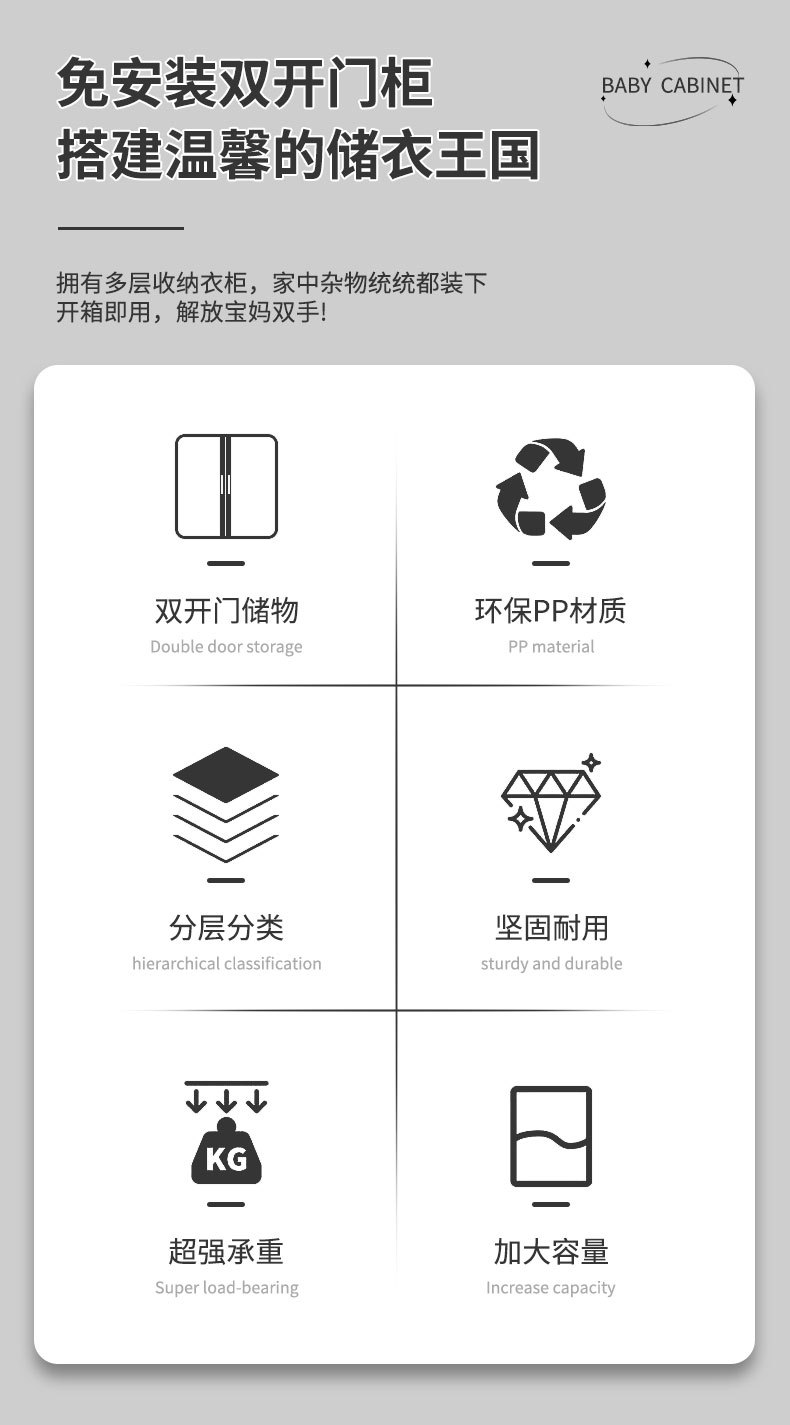 免安装双开门柜
搭建温馨的储衣王国

BABY CABINET

拥有多层收纳衣柜，家中杂物统统都装下
开箱即用，解放宝妈双手!

双开门储物
Double door storage

环保PP材质
PP material

分层分类
hierarchical classification

坚固耐用
sturdy and durable

KG

超强承重
Super load-bearing

加大容量
Increase capacity