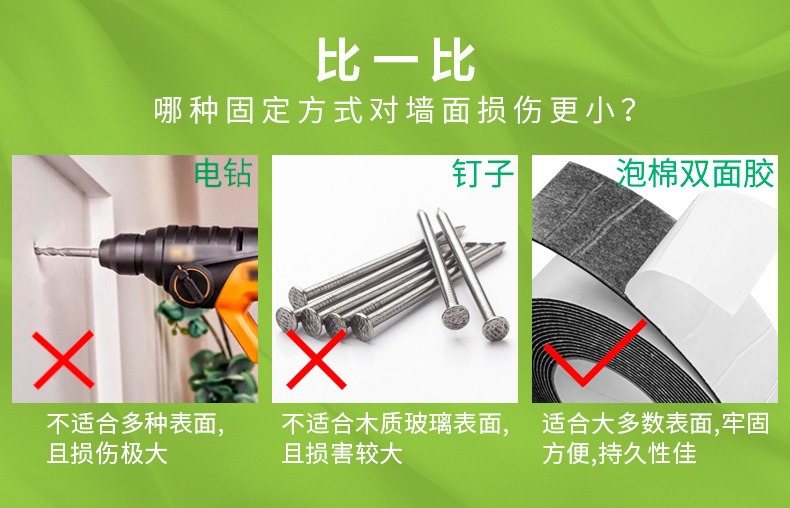 比一比

哪种固定方式对墙面损伤更小？

电钻

不适合多种表面，且损伤极大

钉子

不适合木质玻璃表面，且损害较大

泡棉双面胶

适合大多数表面,牢固方便,持久性佳