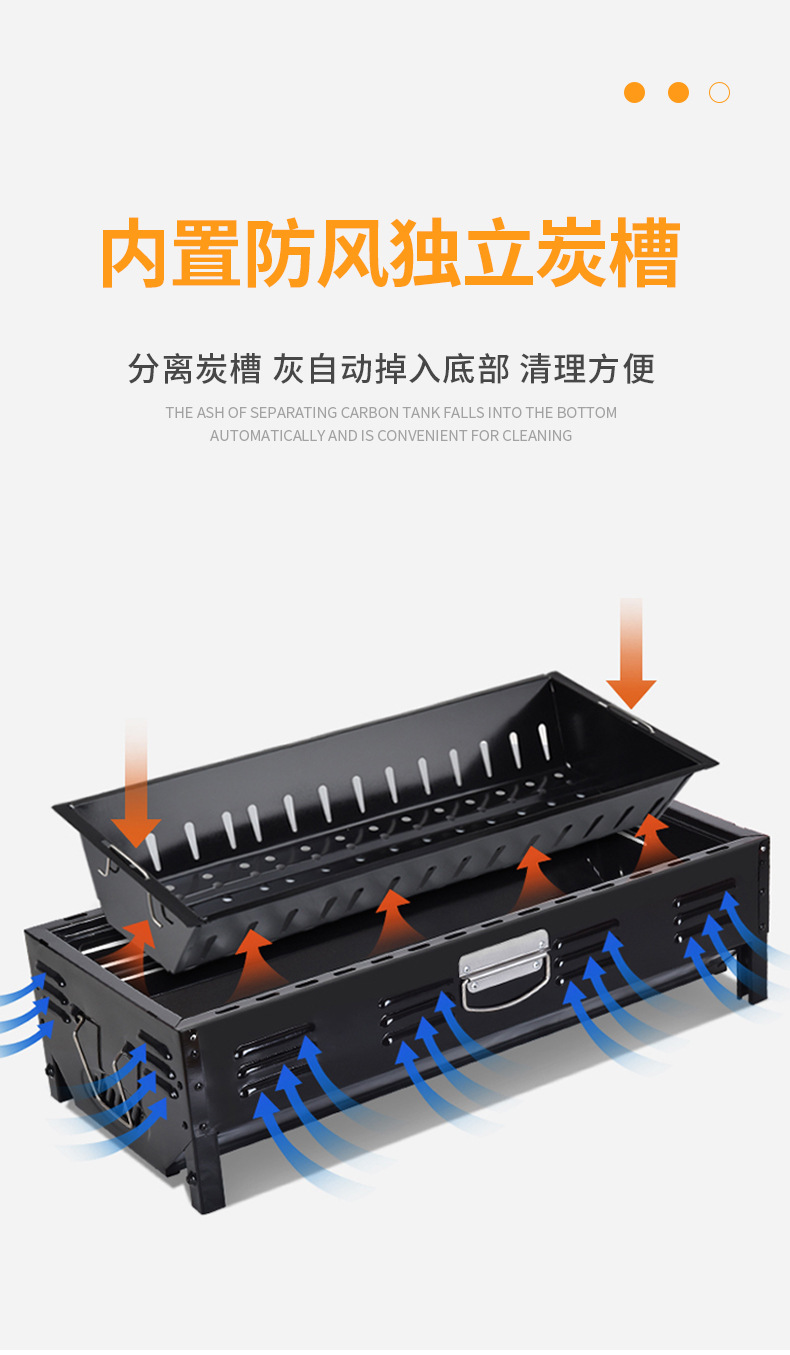 内置防风独立炭槽

分离炭槽 灰自动掉入底部 清理方便

THE ASH OF SEPARATING CARBON TANK FALLS INTO THE BOTTOM AUTOMATICALLY AND IS CONVENIENT FOR CLEANING