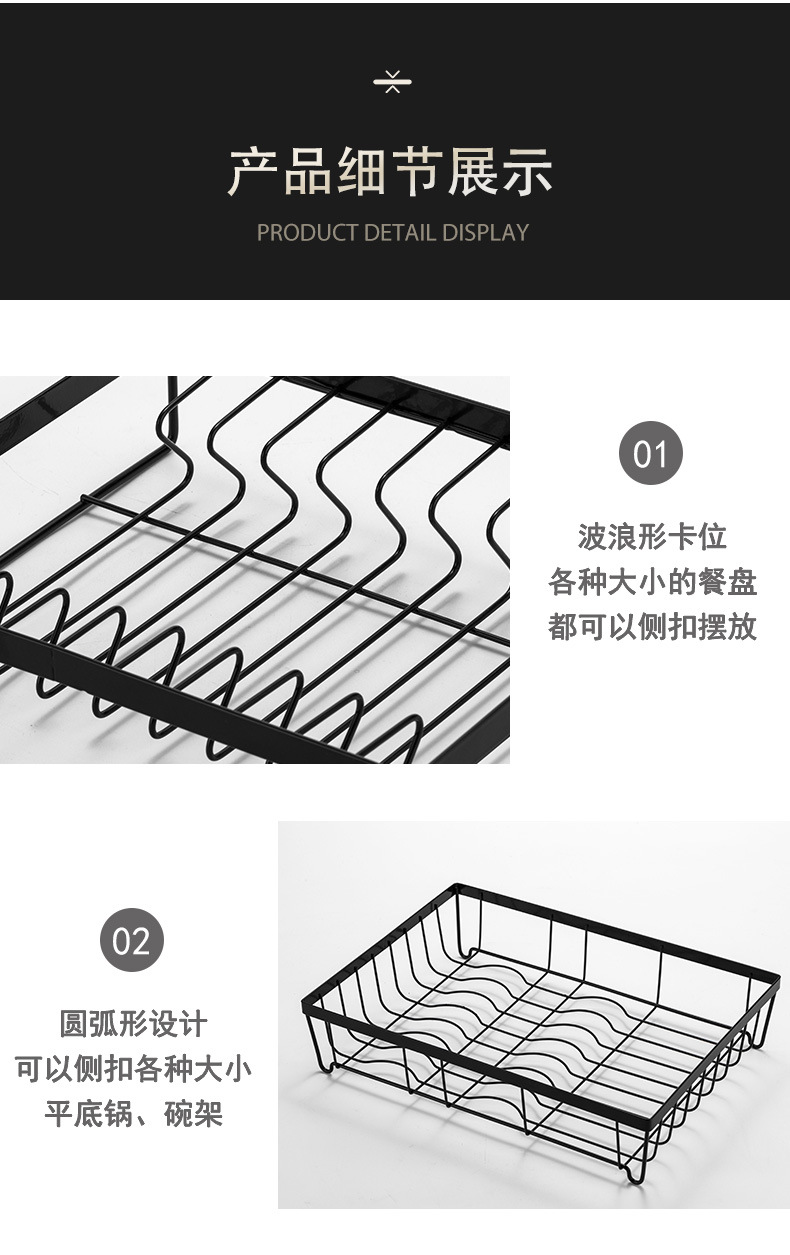 产品细节展示

PRODUCT DETAIL DISPLAY

01

波浪形卡位
各种大小的餐盘
都可以侧扣摆放

02

圆弧形设计
可以侧扣各种大小
平底锅、碗架