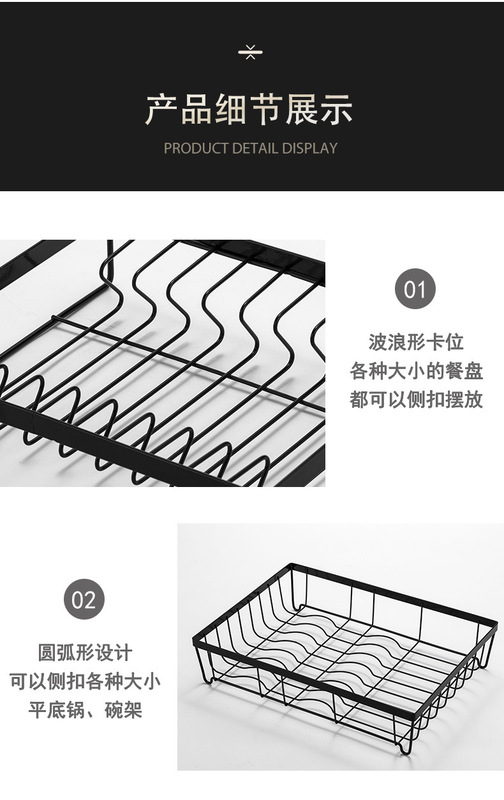 产品细节展示
PRODUCT DETAIL DISPLAY

01
波浪形卡位
各种大小的餐盘
都可以侧扣摆放

02
圆弧形设计
可以侧扣各种大小
平底锅、碗架