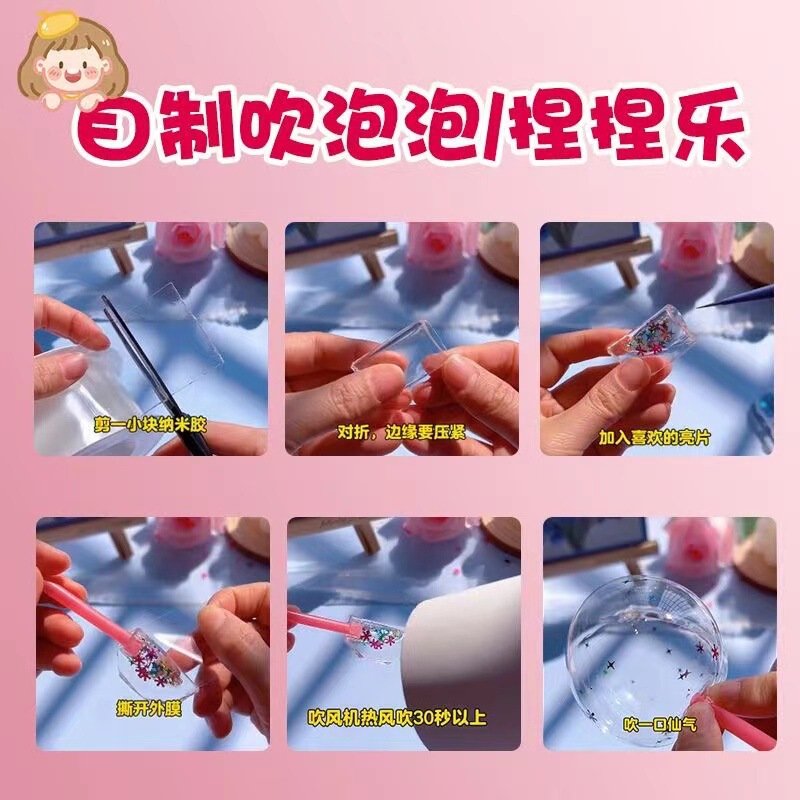 自制吹泡泡/捏捏乐

剪一小块纳米胶

对折，边缘要压紧

加入喜欢的亮片

撕开外膜

吹风机热风吹30秒以上

吹一口仙气