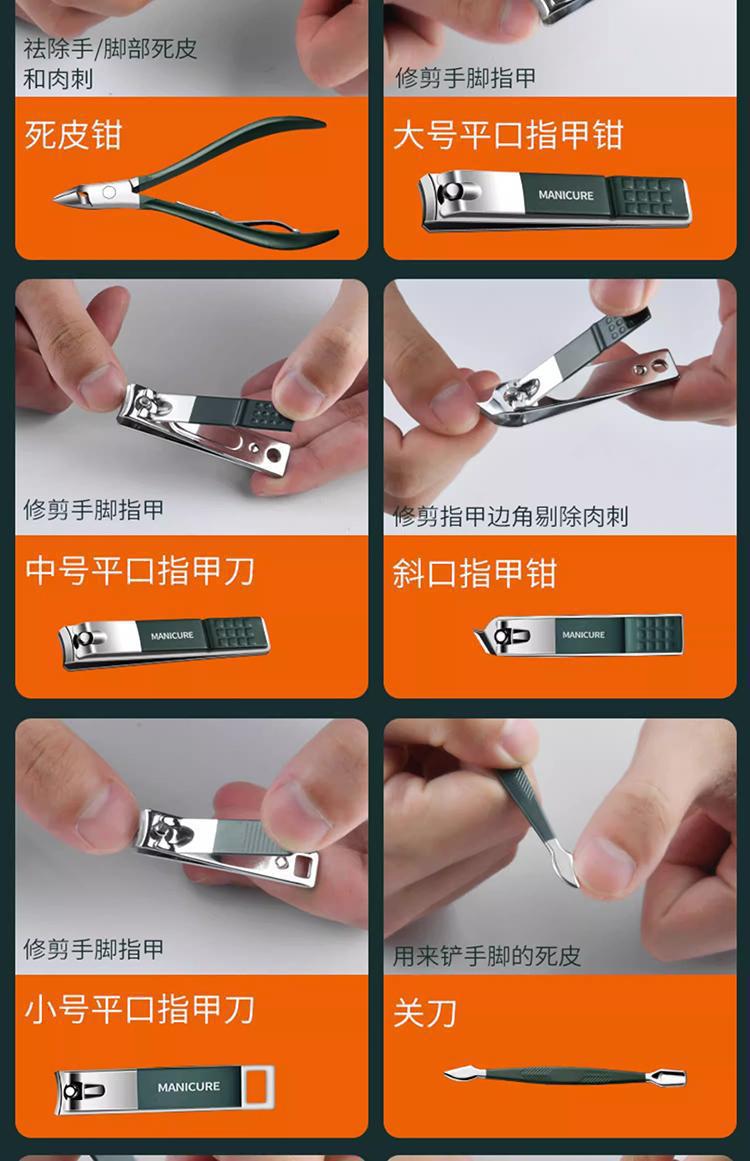 祛除手/脚部死皮和肉刺

死皮钳

修剪手脚指甲

大号平口指甲钳

MANICURE

修剪手脚指甲

中号平口指甲刀

MANICURE

修剪指甲边角剔除肉刺

斜口指甲钳

MANICURE

修剪手脚指甲

小号平口指甲刀

MANICURE

用来铲手脚的死皮

关刀