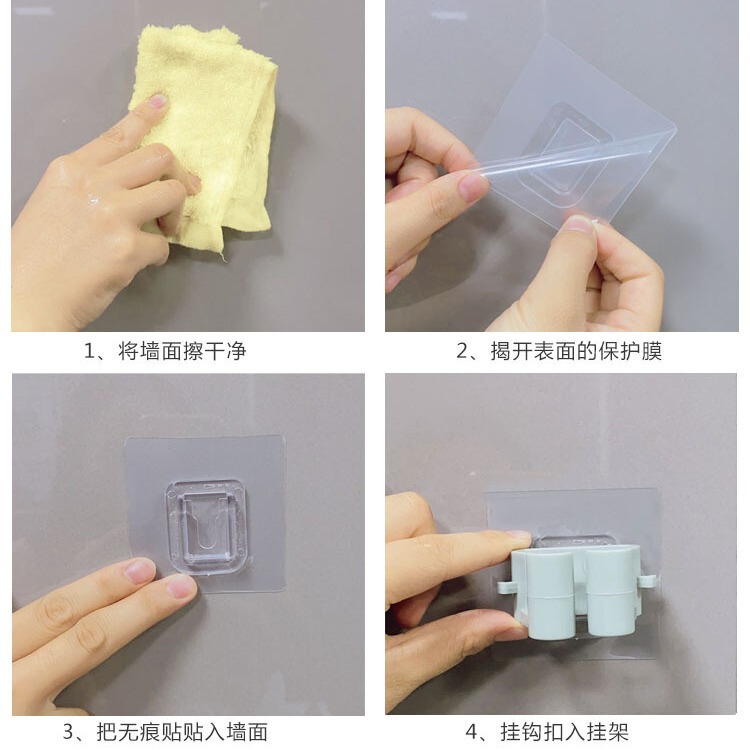 1、将墙面擦干净

2、揭开表面的保护膜

3、把无痕贴贴入墙面

4、挂钩扣入挂架