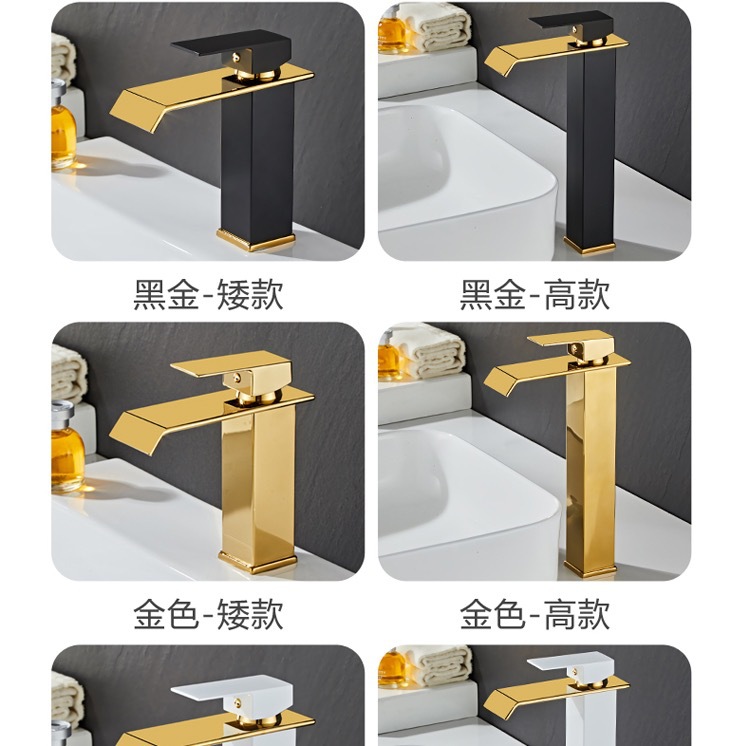 黑金-矮款

黑金-高款

金色-矮款

金色-高款