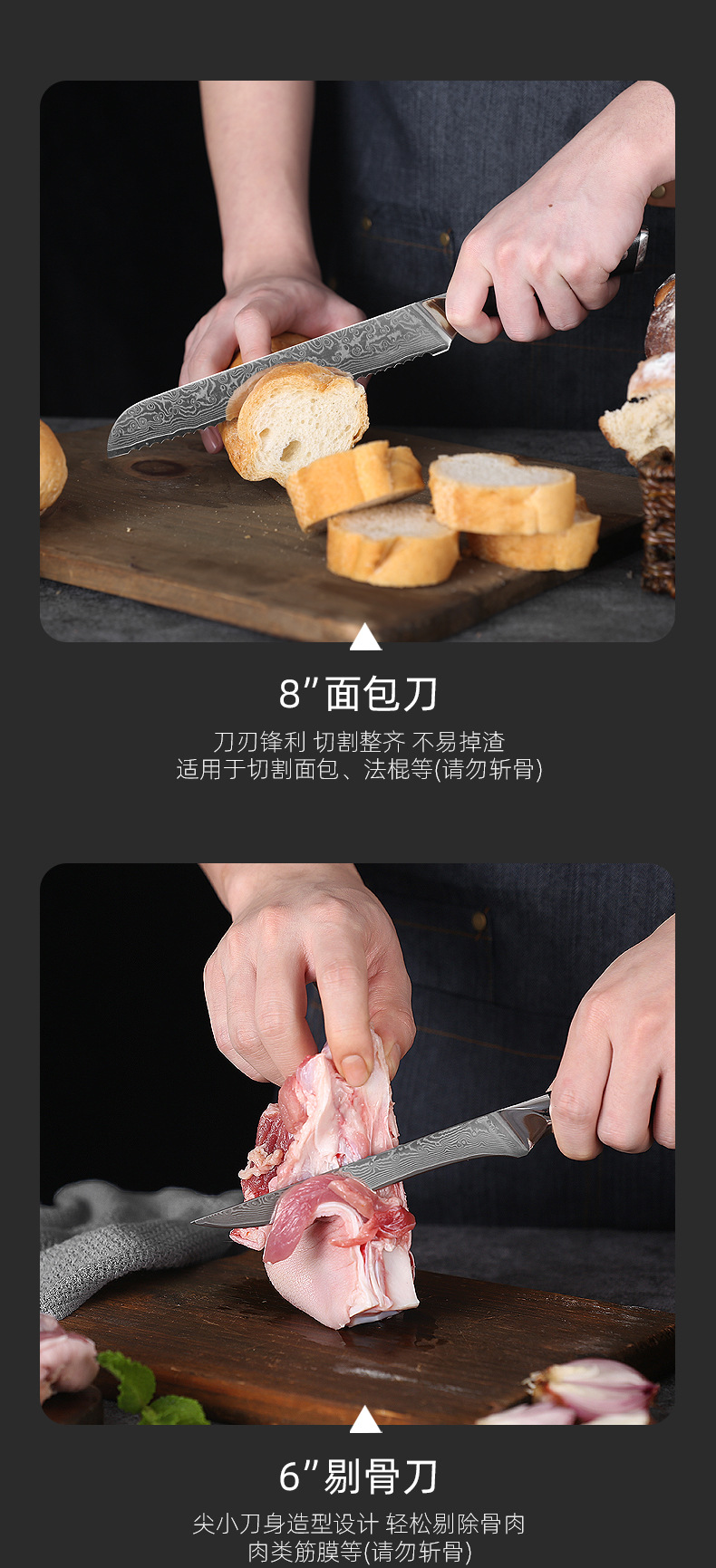 8″面包刀

刀刃锋利 切割整齐 不易掉渣
适用于切割面包、法棍等(请勿斩骨)

6″剔骨刀

尖小刀身造型设计 轻松剔除骨肉
肉类筋膜等(请勿斩骨)