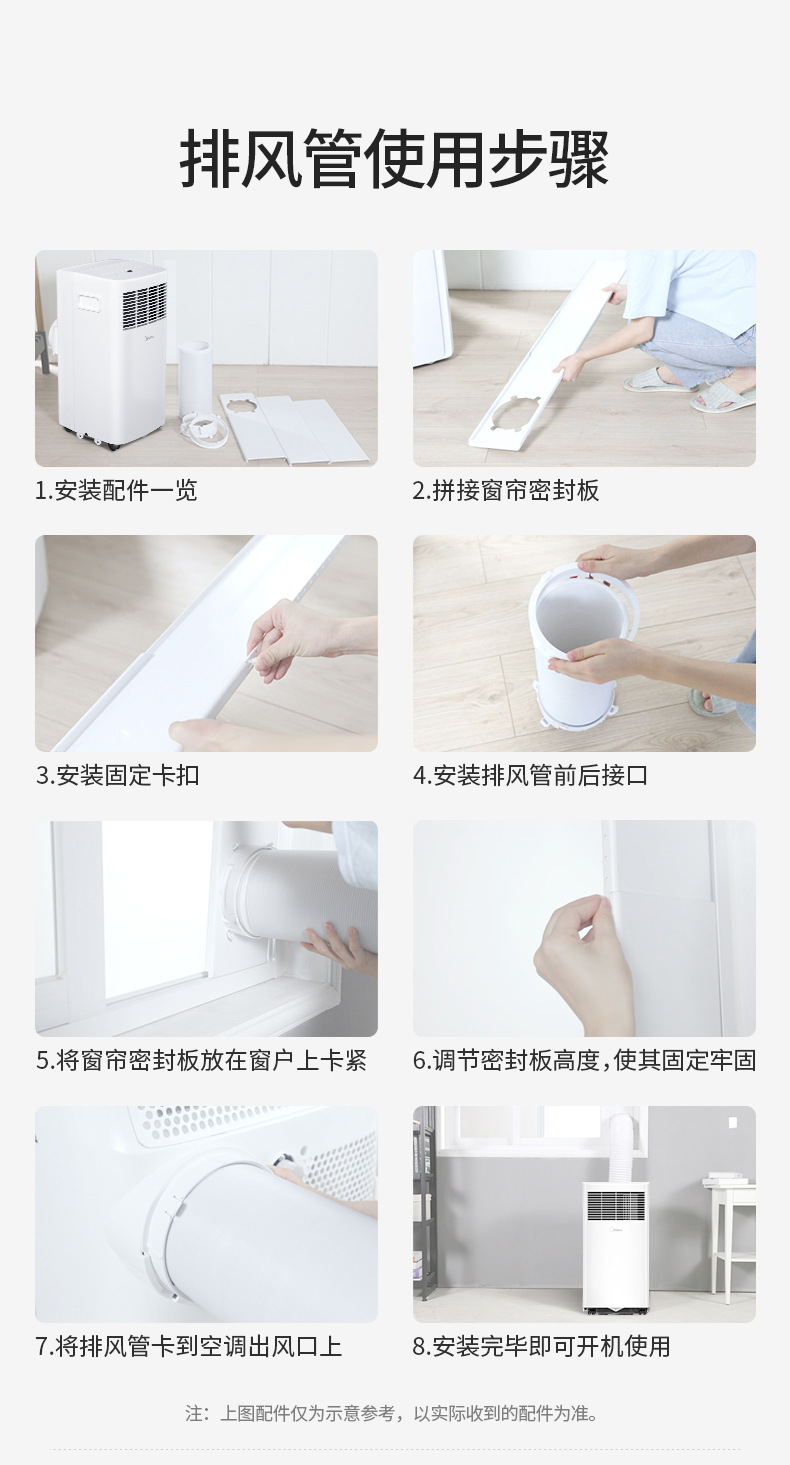 排风管使用步骤

1.安装配件一览

2.拼接窗帘密封板

3.安装固定卡扣

4.安装排风管前后接口

5.将窗帘密封板放在窗户上卡紧

6.调节密封板高度,使其固定牢固

7.将排风管卡到空调出风口上

8.安装完毕即可开机使用

注：上图配件仅为示意参考，以实际收到的配件为准。