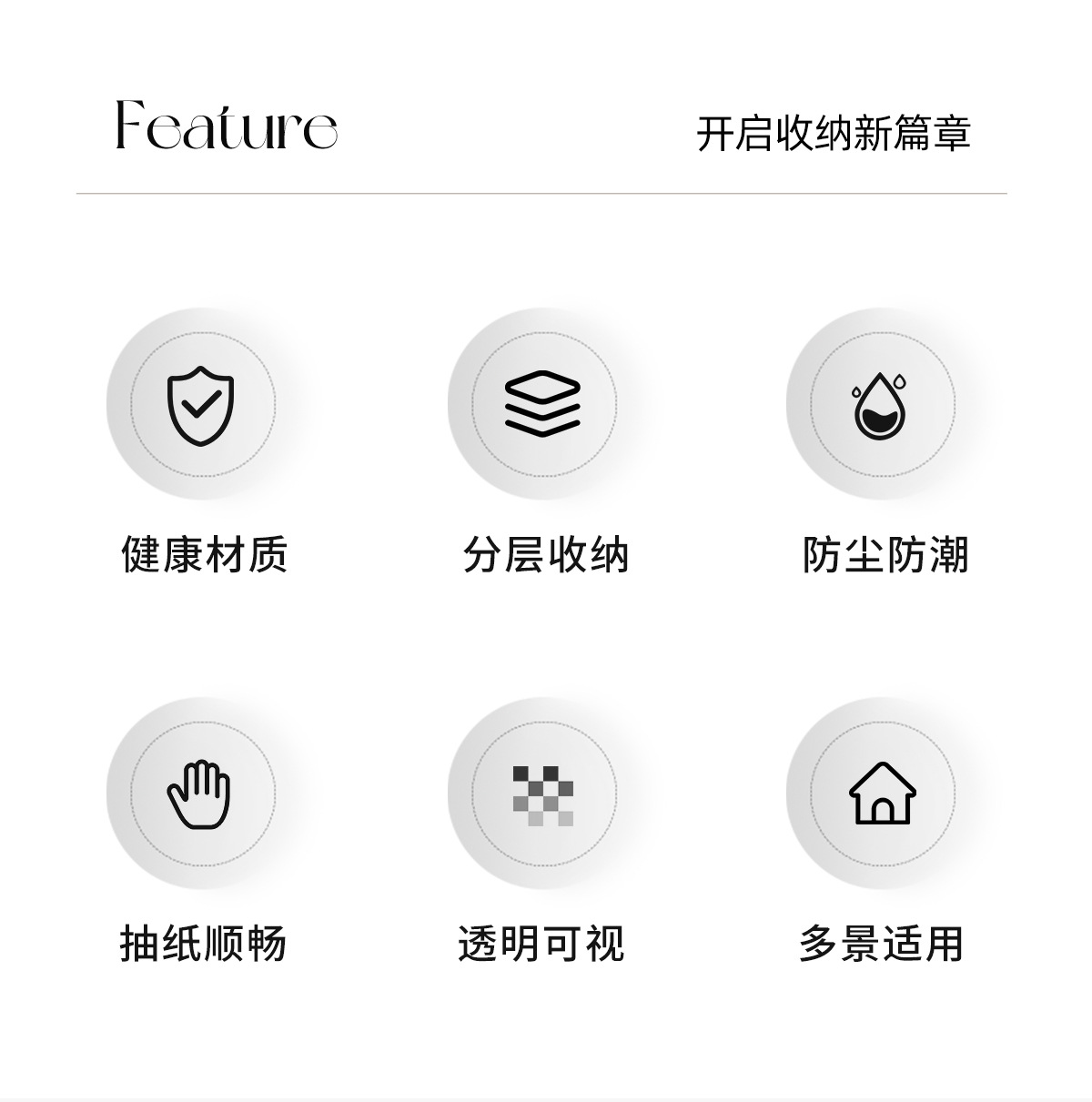 Feature

开启收纳新篇章

健康材质

分层收纳

防尘防潮

抽纸顺畅

透明可视

多景适用