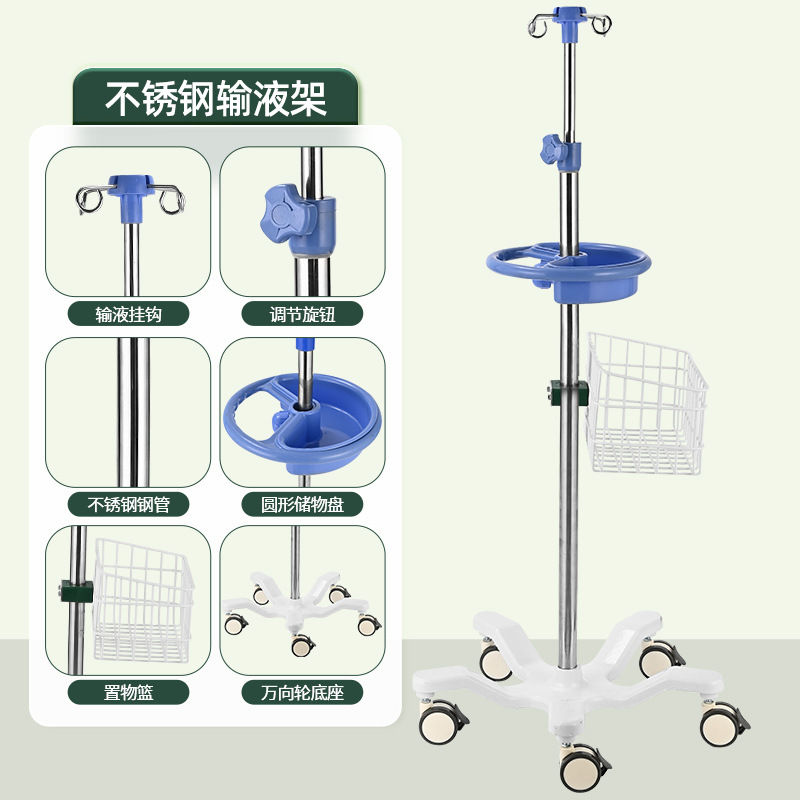 不锈钢输液架

输液挂钩

调节旋钮

不锈钢钢管

圆形储物盘

置物篮

万向轮底座