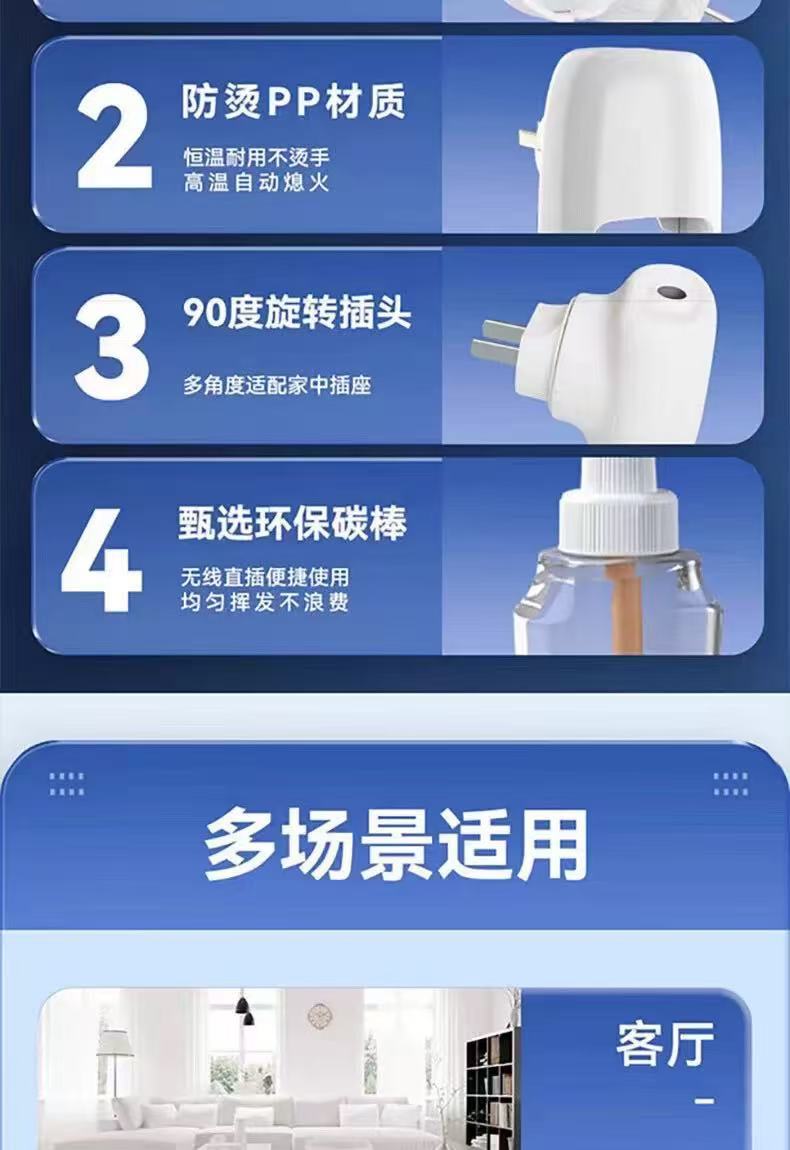 2
防烫PP材质
恒温耐用不烫手
高温自动熄火

3
90度旋转插头
多角度适配家中插座

4
甄选环保碳棒
无线直插便捷使用
均匀挥发不浪费

多场景适用

客厅
-