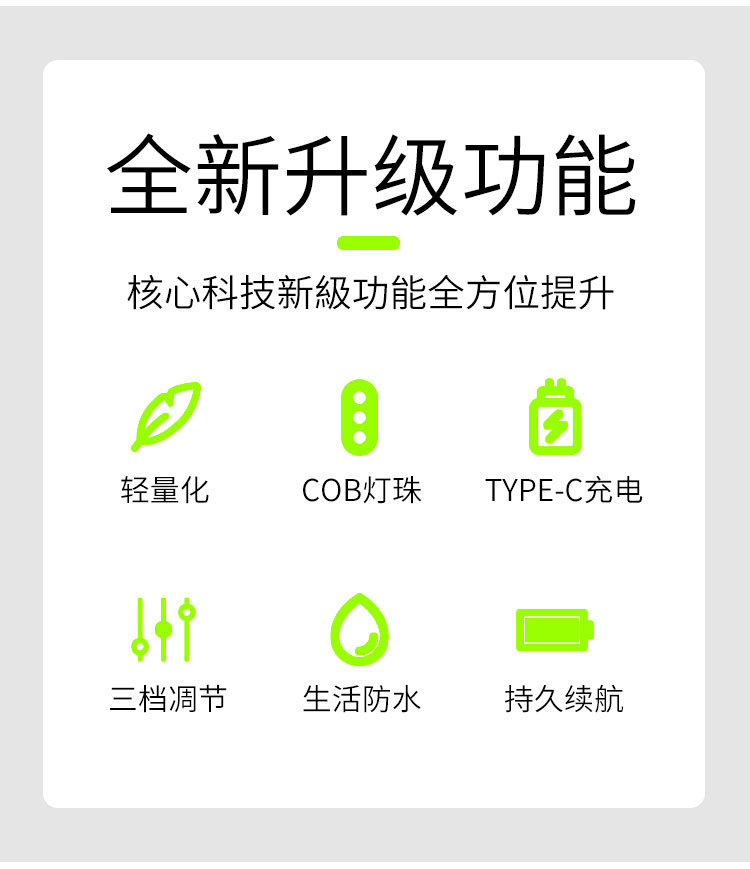 全新升级功能

核心科技新級功能全方位提升

轻量化 COB灯珠 TYPE-C充电

三档凋节 生活防水 持久续航