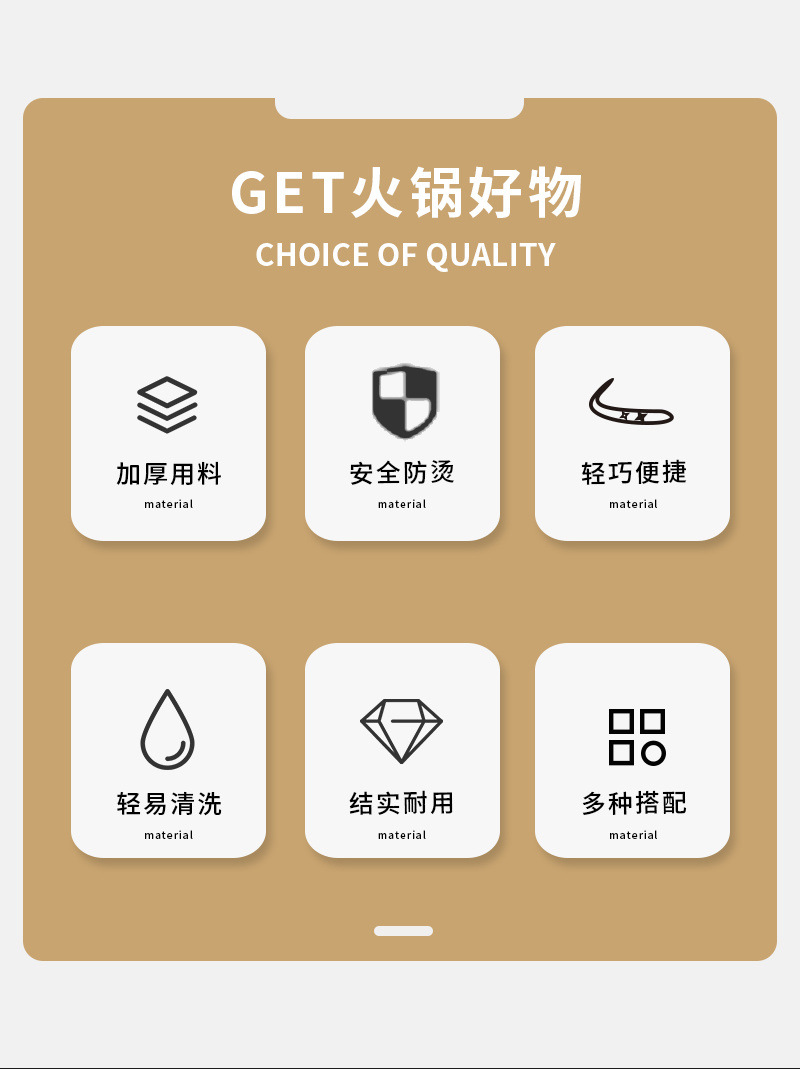 GET火锅好物
CHOICE OF QUALITY

加厚用料
material

安全防烫
material

轻巧便捷
material

轻易清洗
material

结实耐用
material

多种搭配
material