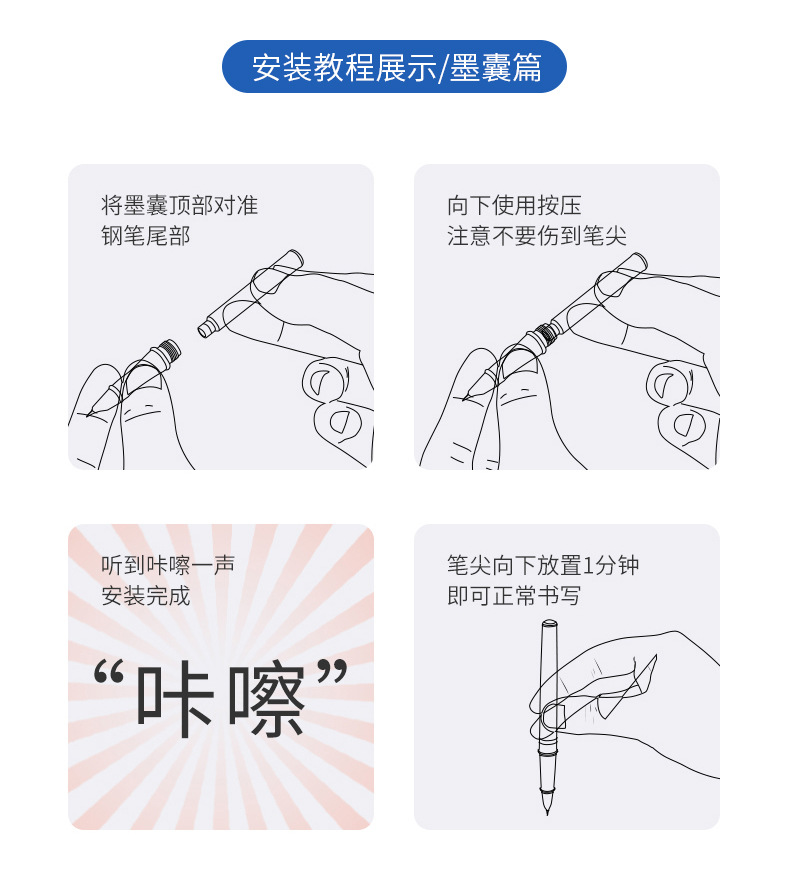 安装教程展示/墨囊篇

将墨囊顶部对准
钢笔尾部

向下使用按压
注意不要伤到笔尖

听到咔嚓一声
安装完成

“咔嚓”

笔尖向下放置1分钟
即可正常书写