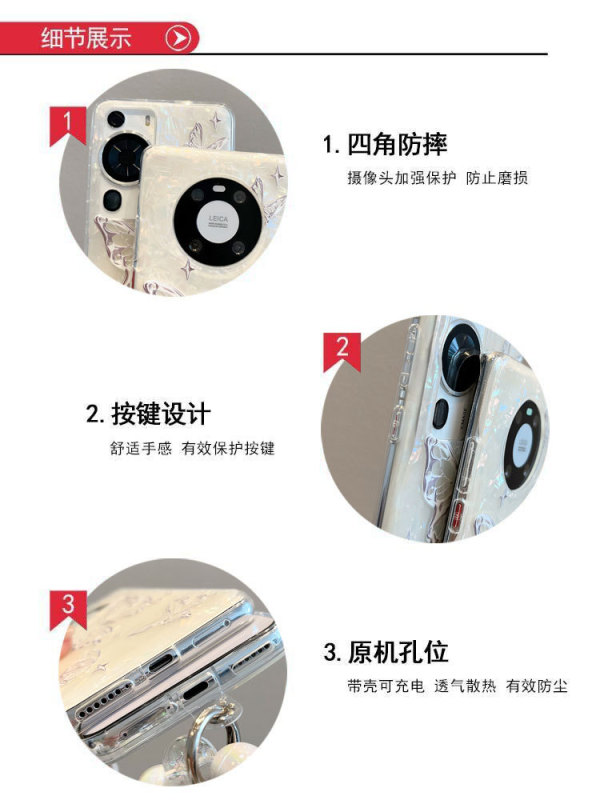 细节展示

1

LEICA

1. 四角防摔

摄像头加强保护 防止磨损

2

2. 按键设计

舒适手感 有效保护按键

3

3. 原机孔位

带壳可充电 透气散热 有效防尘