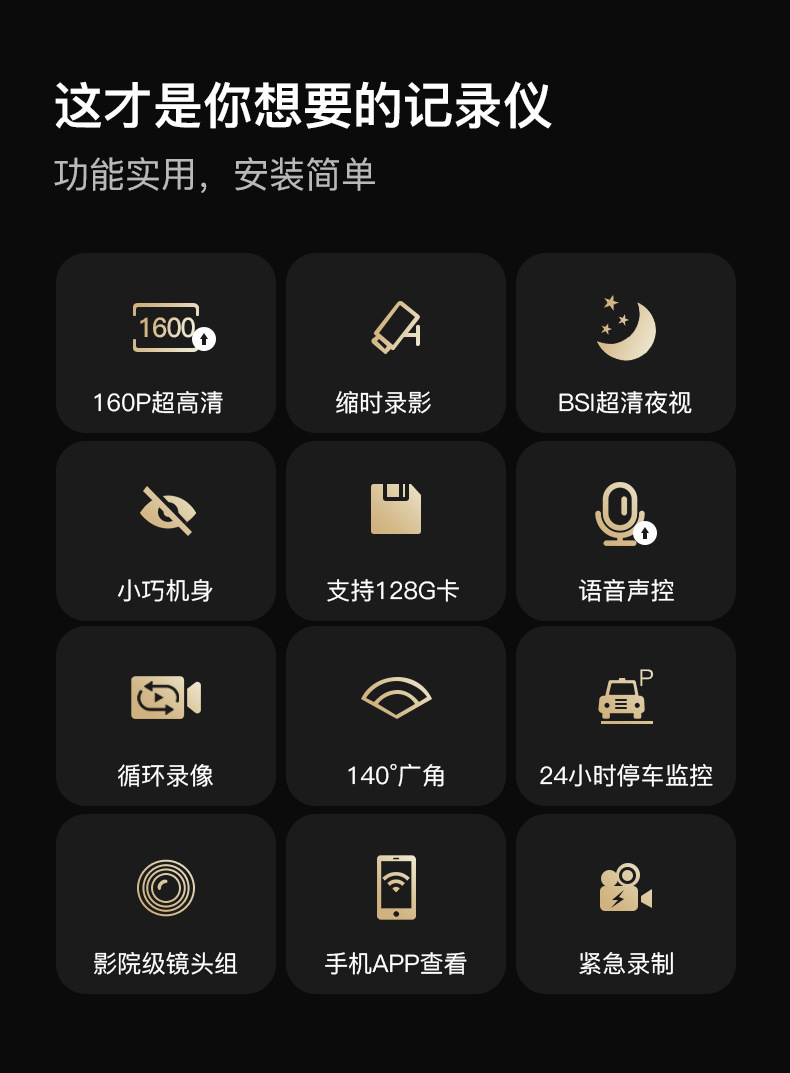 这才是你想要的记录仪

功能实用，安装简单

1600

160P超高清

缩时录影

BSI超清夜视

小巧机身

支持128G卡

语音声控

循环录像

140°广角

P

24小时停车监控

影院级镜头组

手机APP查看

紧急录制