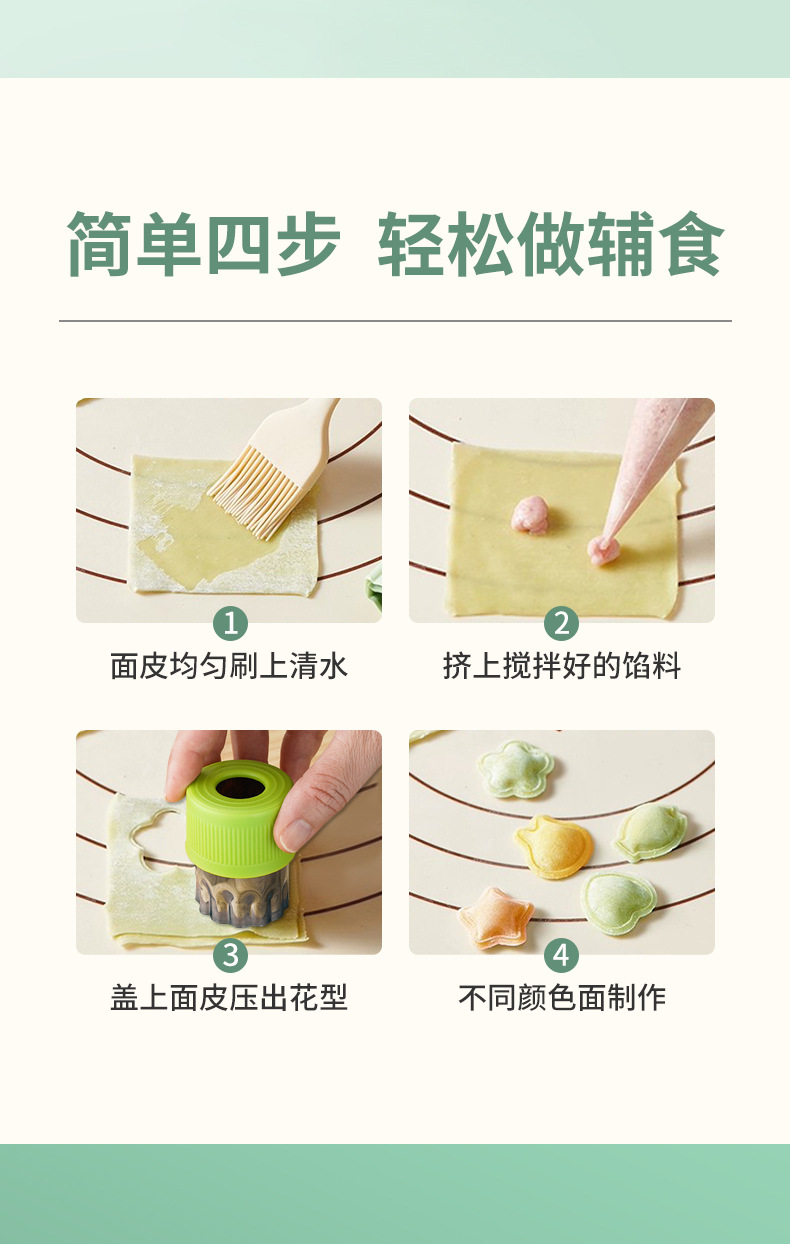 简单四步 轻松做辅食

1
面皮均匀刷上清水

2
挤上搅拌好的馅料

3
盖上面皮压出花型

4
不同颜色面制作