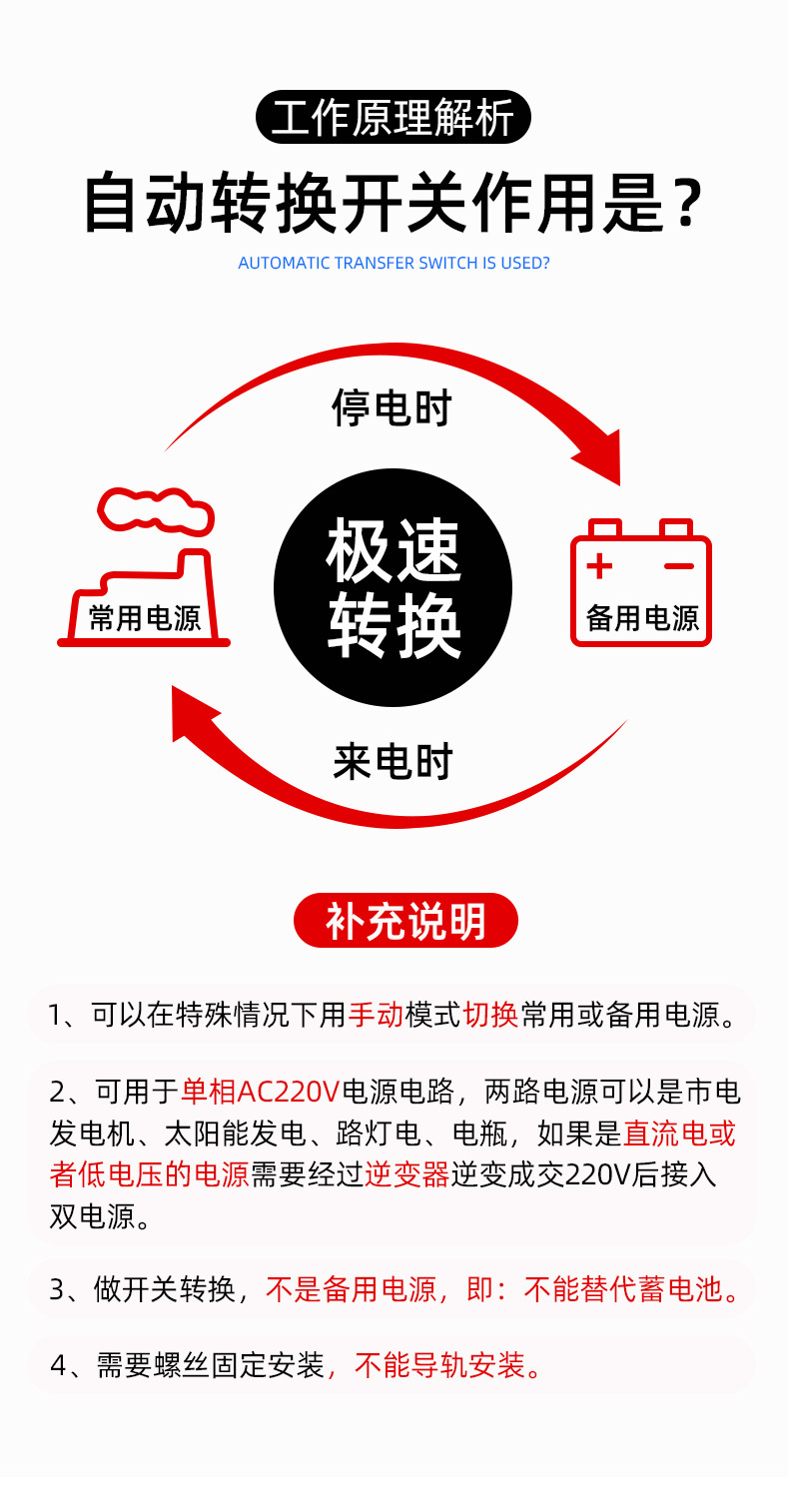 工作原理解析

自动转换开关作用是？

AUTOMATIC TRANSFER SWITCH IS USED?

停电时

常用电源

极速转换

+ −

备用电源

来电时

补充说明

1、可以在特殊情况下用手动模式切换常用或备用电源。

2、可用于单相AC220V电源电路，两路电源可以是市电发电机、太阳能发电、路灯电、电瓶，如果是直流电或者低电压的电源需要经过逆变器逆变成交220V后接入双电源。

3、做开关转换，不是备用电源，即：不能替代蓄电池。

4、需要螺丝固定安装，不能导轨安装。