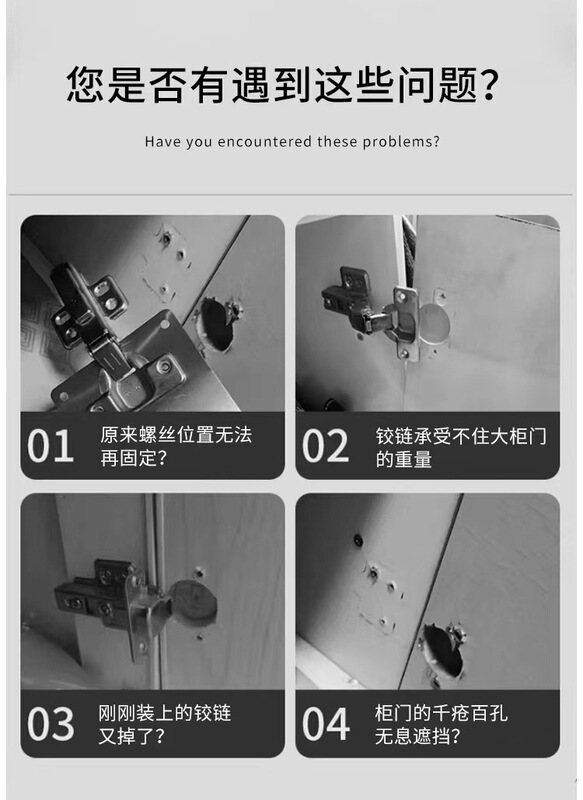 您是否有遇到这些问题?

Have you encountered these problems?

01 原来螺丝位置无法再固定?

02 铰链承受不住大柜门的重量

03 刚刚装上的铰链又掉了?

04 柜门的千疮百孔无息遮挡?