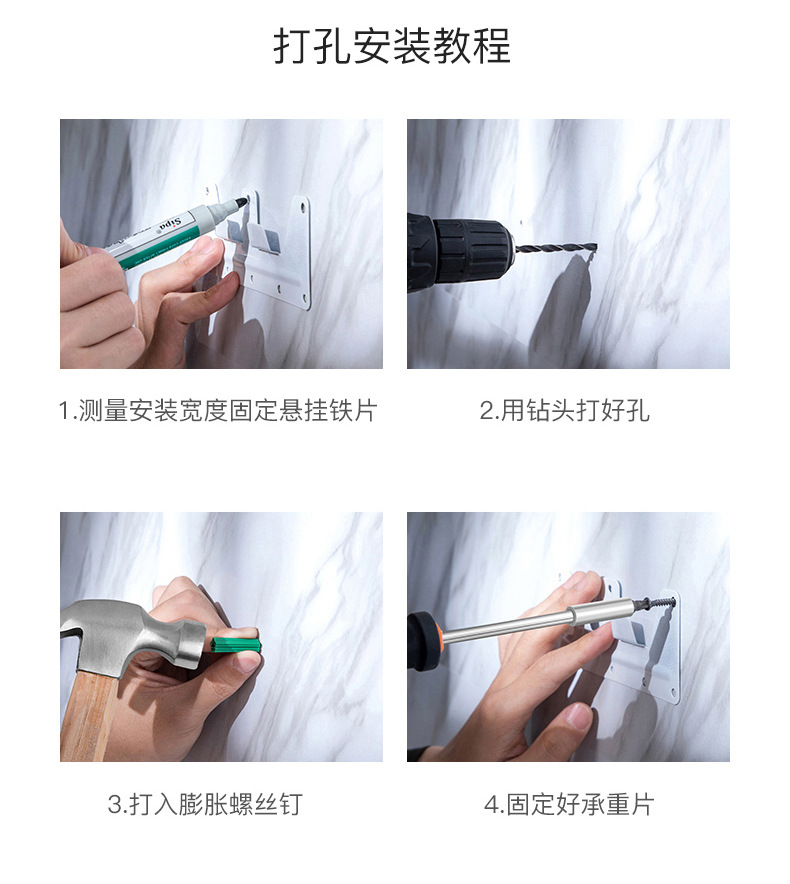 打孔安装教程

Sipa

1.测量安装宽度固定悬挂铁片

2.用钻头打好孔

3.打入膨胀螺丝钉

4.固定好承重片