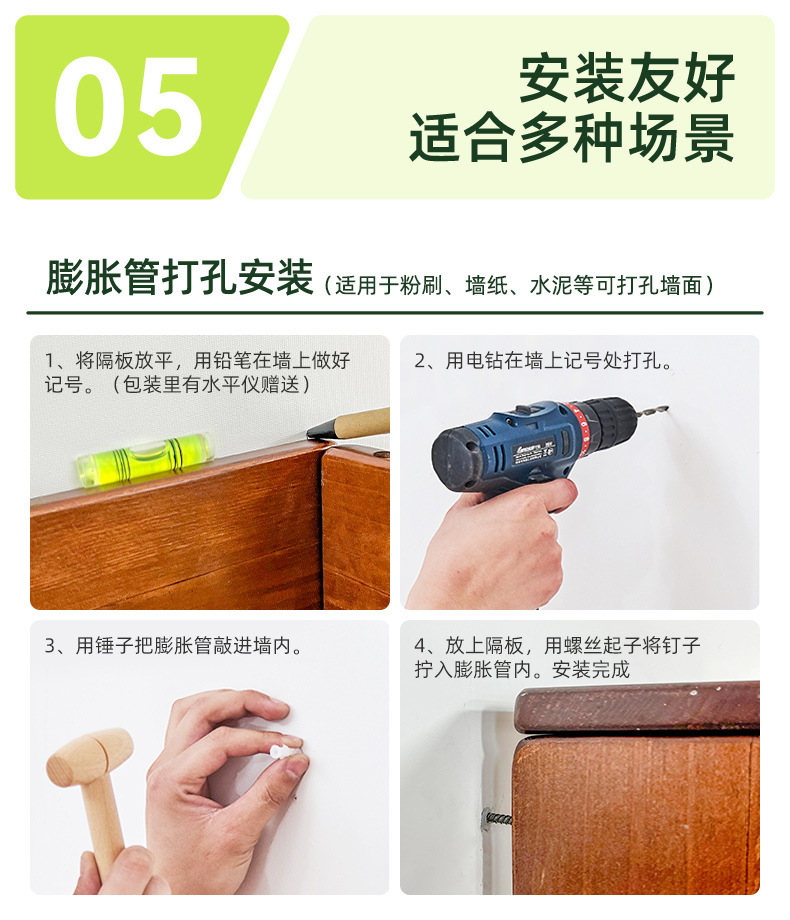 05

安装友好
适合多种场景

膨胀管打孔安装（适用于粉刷、墙纸、水泥等可打孔墙面）

1、将隔板放平，用铅笔在墙上做好记号。（包装里有水平仪赠送）

2、用电钻在墙上记号处打孔。

3、用锤子把膨胀管敲进墙内。

4、放上隔板，用螺丝起子将钉子拧入膨胀管内。安装完成