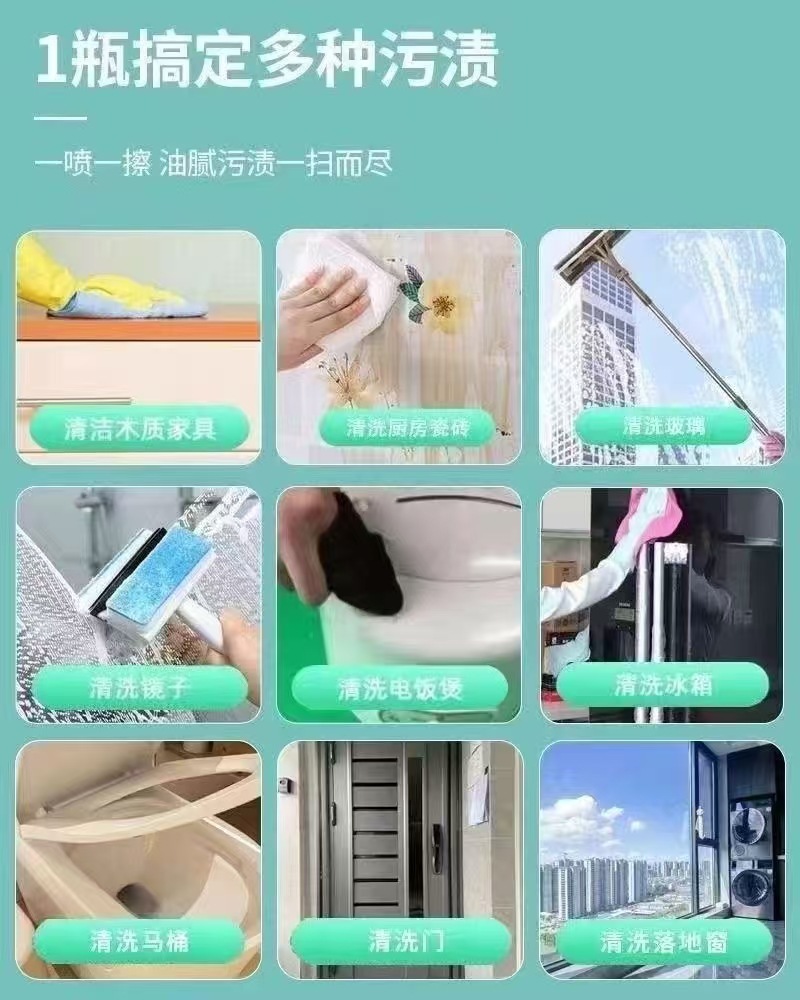 1瓶搞定多种污渍

一喷一擦 油腻污渍一扫而尽

清洁木质家具

清洗厨房瓷砖

清洗玻璃

清洗镜子

清洗电饭煲

清洗冰箱

清洗马桶

清洗门

清洗落地窗