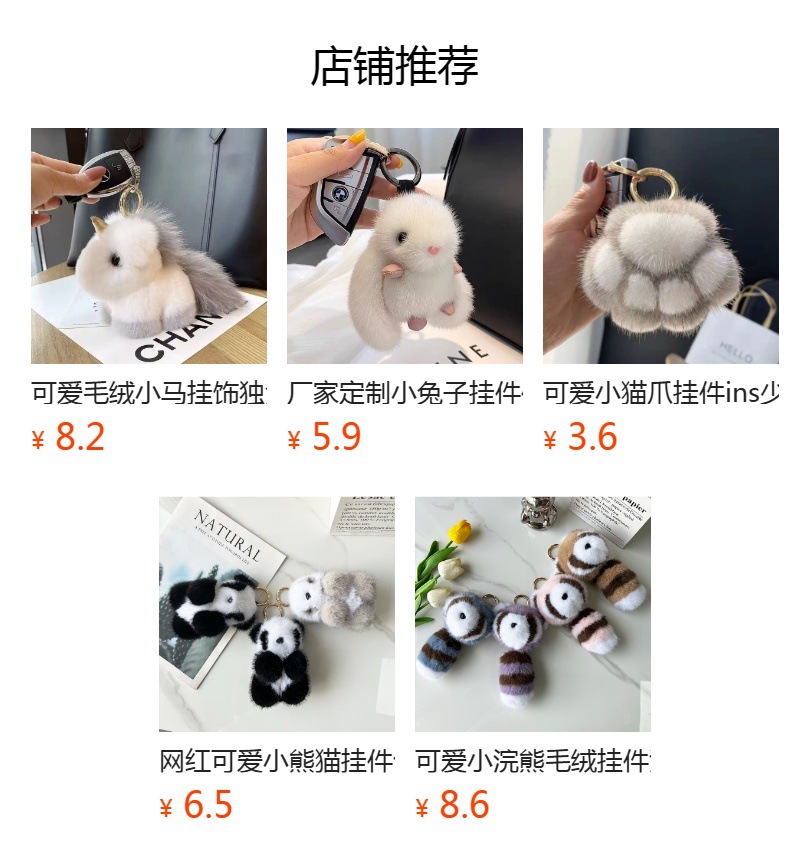 店铺推荐

CHAN

可爱毛绒小马挂饰独

¥ 8.2

厂家定制小兔子挂件

¥ 5.9

HELLO

可爱小猫爪挂件ins少

¥ 3.6

NATURAL

网红可爱小熊猫挂件

¥ 6.5

papier

可爱小浣熊毛绒挂件

¥ 8.6