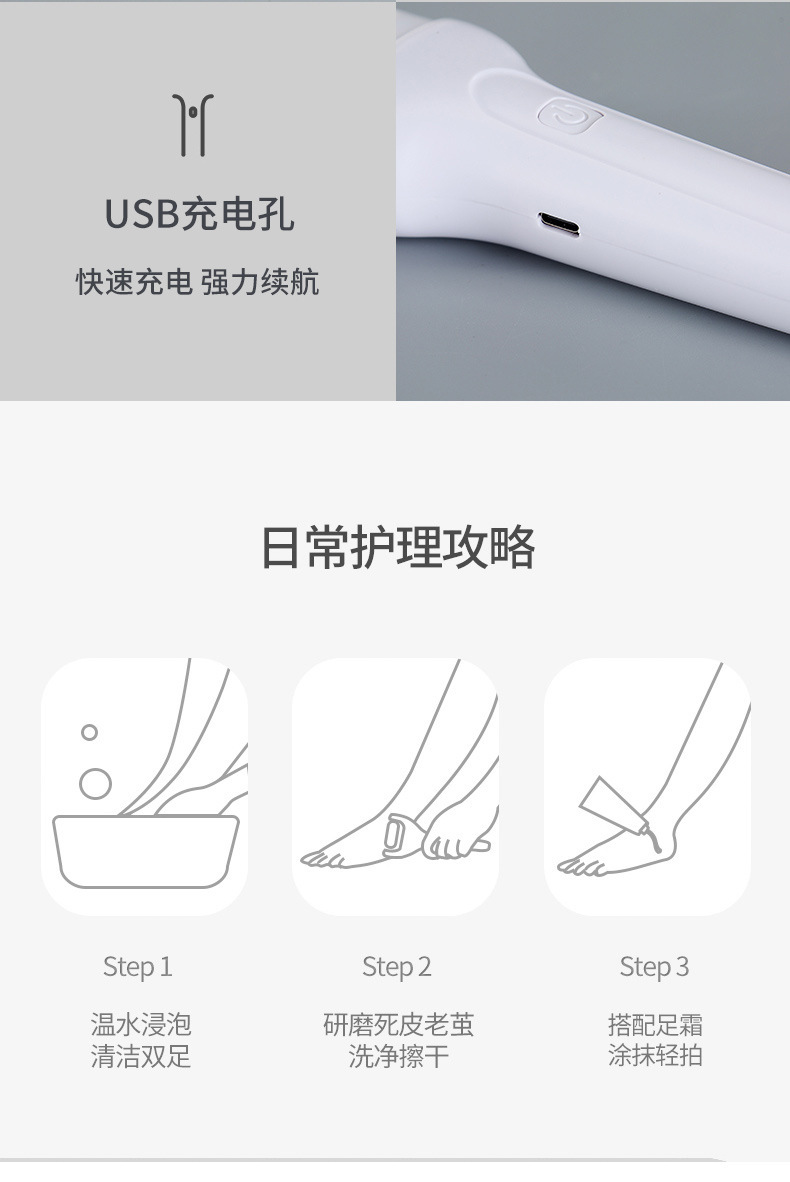 USB充电孔

快速充电 强力续航

日常护理攻略

Step 1

温水浸泡
清洁双足

Step 2

研磨死皮老茧
洗净擦干

Step 3

搭配足霜
涂抹轻拍