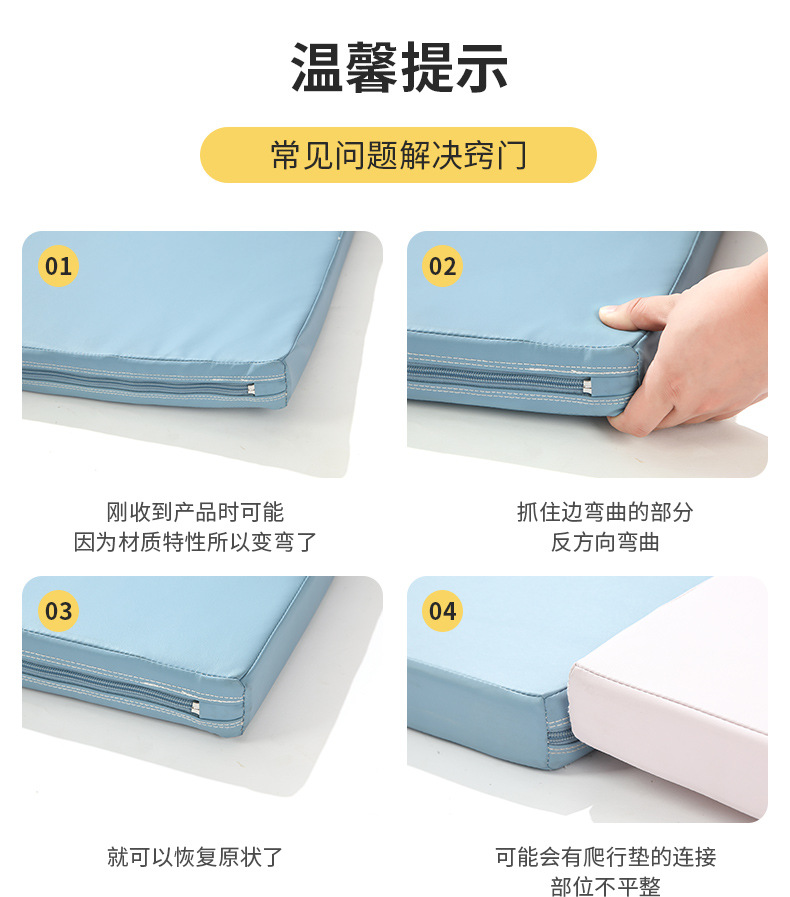 温馨提示

常见问题解决窍门

01

刚收到产品时可能
因为材质特性所以变弯了

02

抓住边弯曲的部分
反方向弯曲

03

就可以恢复原状了

04

可能会有爬行垫的连接
部位不平整