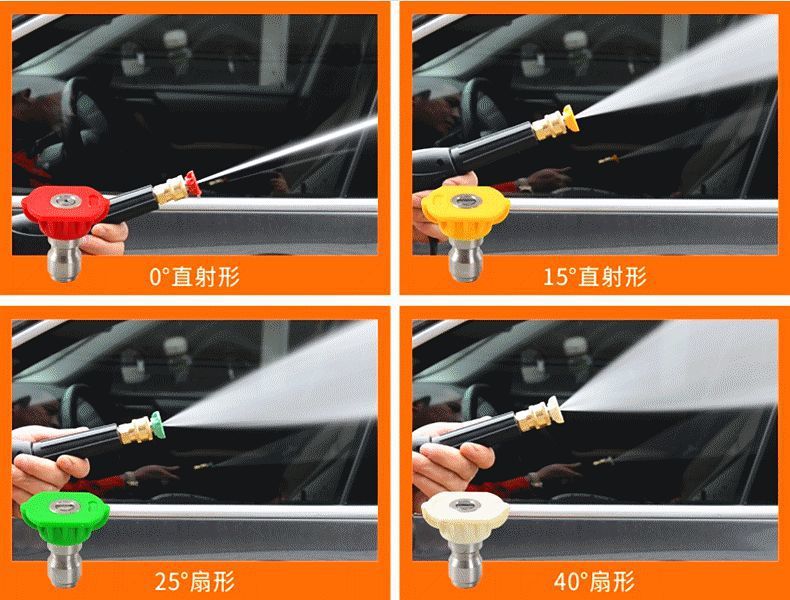 0°直射形

15°直射形

25°扇形

40°扇形