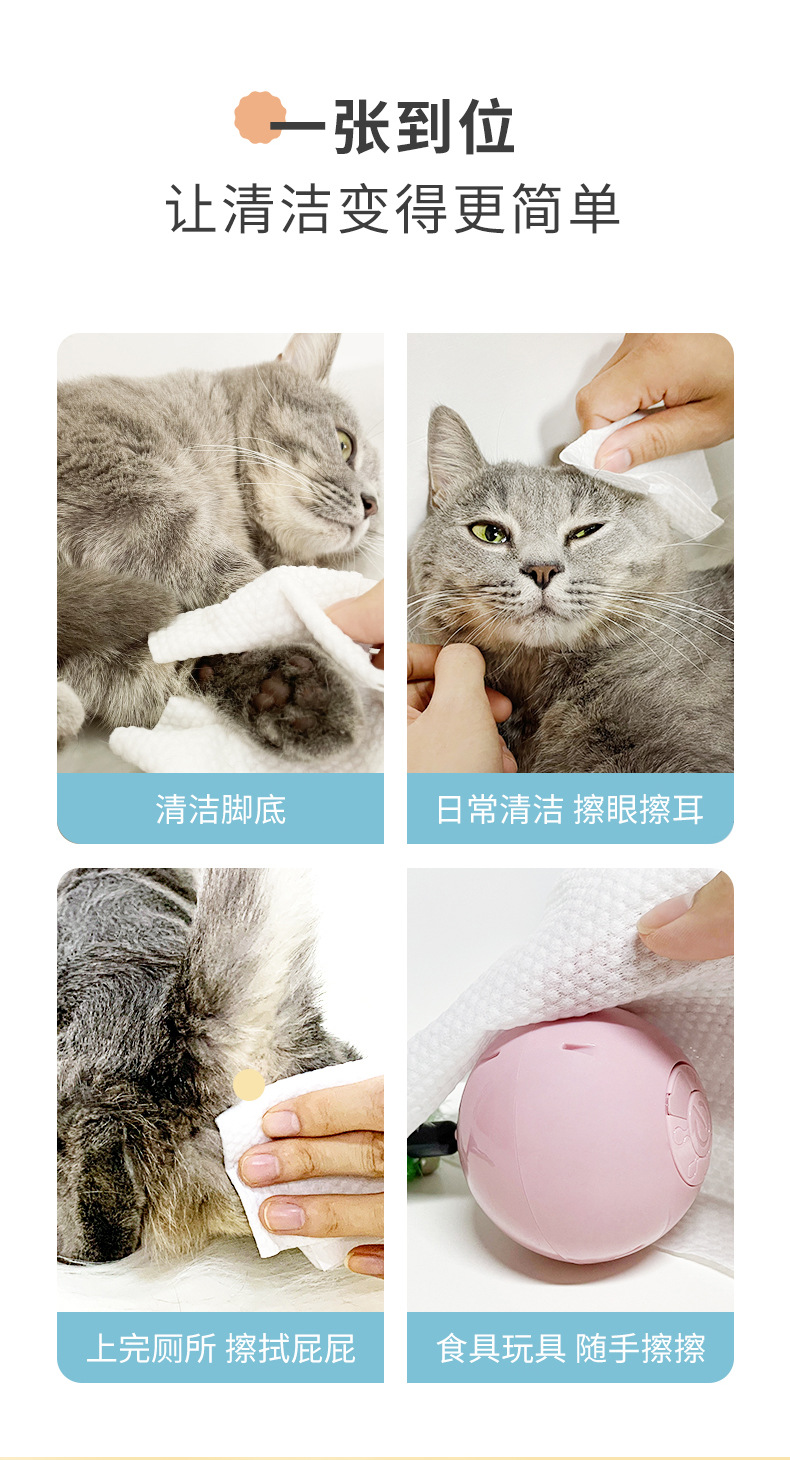 一张到位
让清洁变得更简单

清洁脚底

日常清洁 擦眼擦耳

上完厕所 擦拭屁屁

食具玩具 随手擦擦