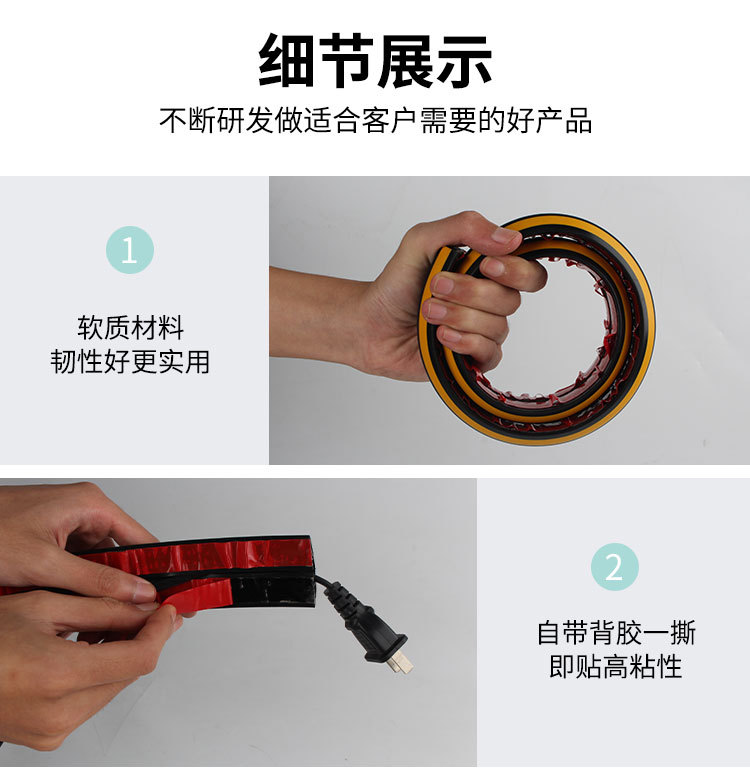 细节展示

不断研发做适合客户需要的好产品

1

软质材料
韧性好更实用

2

自带背胶一撕
即贴高粘性