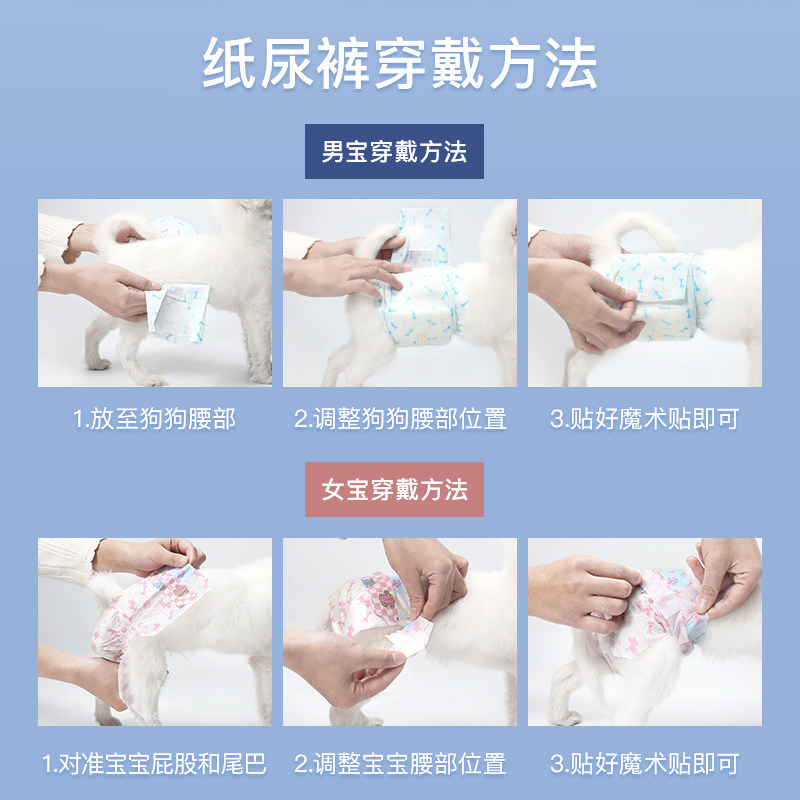 纸尿裤穿戴方法

男宝穿戴方法

1.放至狗狗腰部

2.调整狗狗腰部位置

3.贴好魔术贴即可

女宝穿戴方法

1.对准宝宝屁股和尾巴

2.调整宝宝腰部位置

3.贴好魔术贴即可