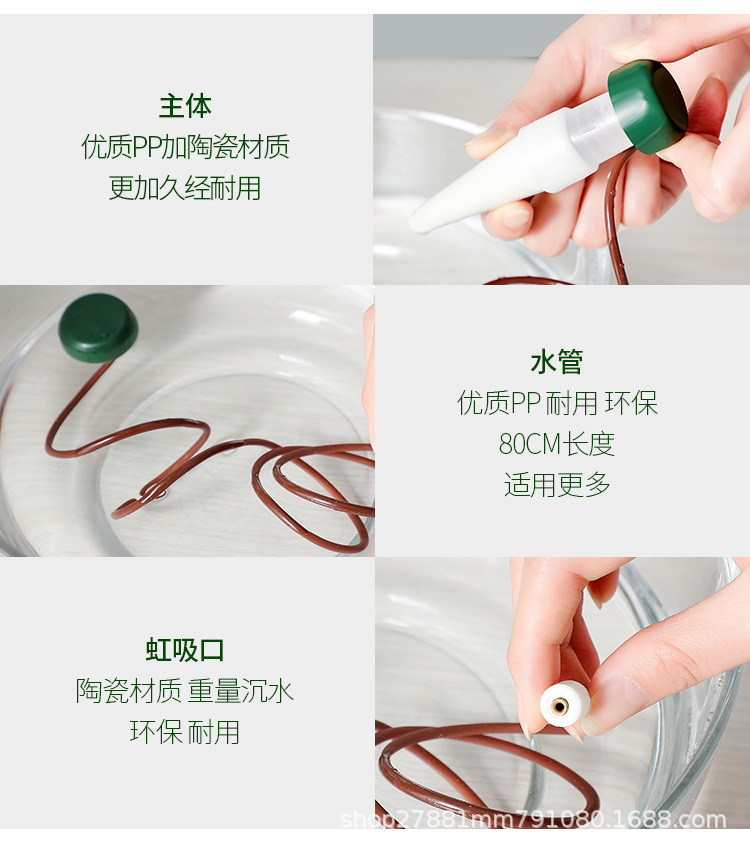 主体
优质PP加陶瓷材质
更加久经耐用

水管
优质PP 耐用 环保
80CM长度
适用更多

虹吸口
陶瓷材质 重量沉水
环保 耐用

shop27881mm791080.1688.com