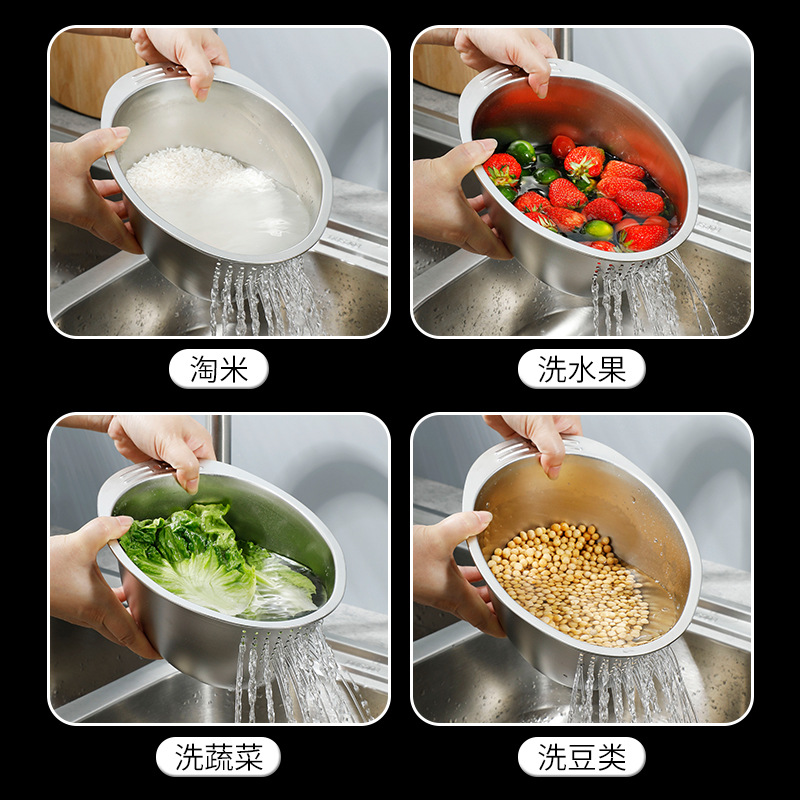 淘米

洗水果

洗蔬菜

洗豆类