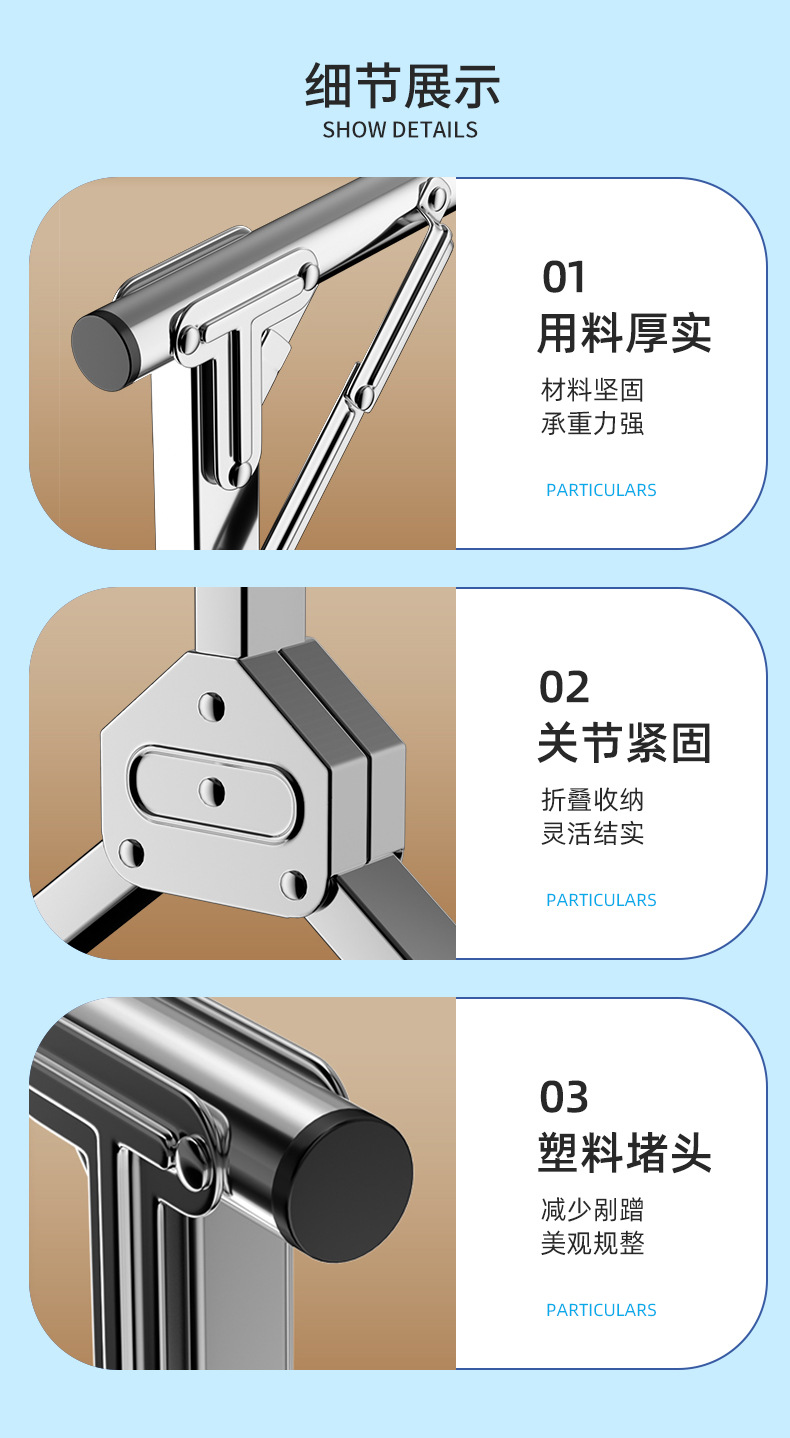 细节展示
SHOW DETAILS

01
用料厚实
材料坚固
承重力强
PARTICULARS

02
关节紧固
折叠收纳
灵活结实
PARTICULARS

03
塑料堵头
减少剐蹭
美观规整
PARTICULARS