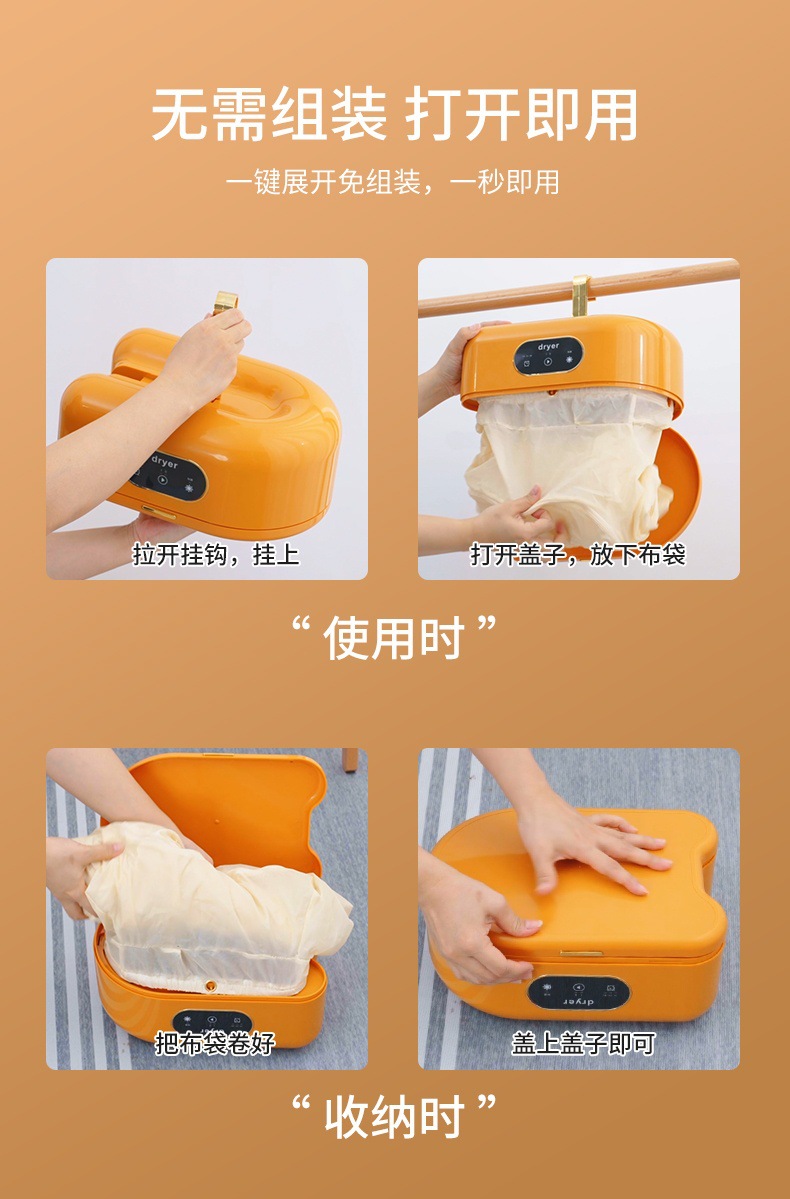 无需组装 打开即用

一键展开免组装，一秒即用

dryer

拉开挂钩，挂上

dryer

打开盖子，放下布袋

“ 使用时 ”

把布袋卷好

dryer

盖上盖子即可

“ 收纳时 ”