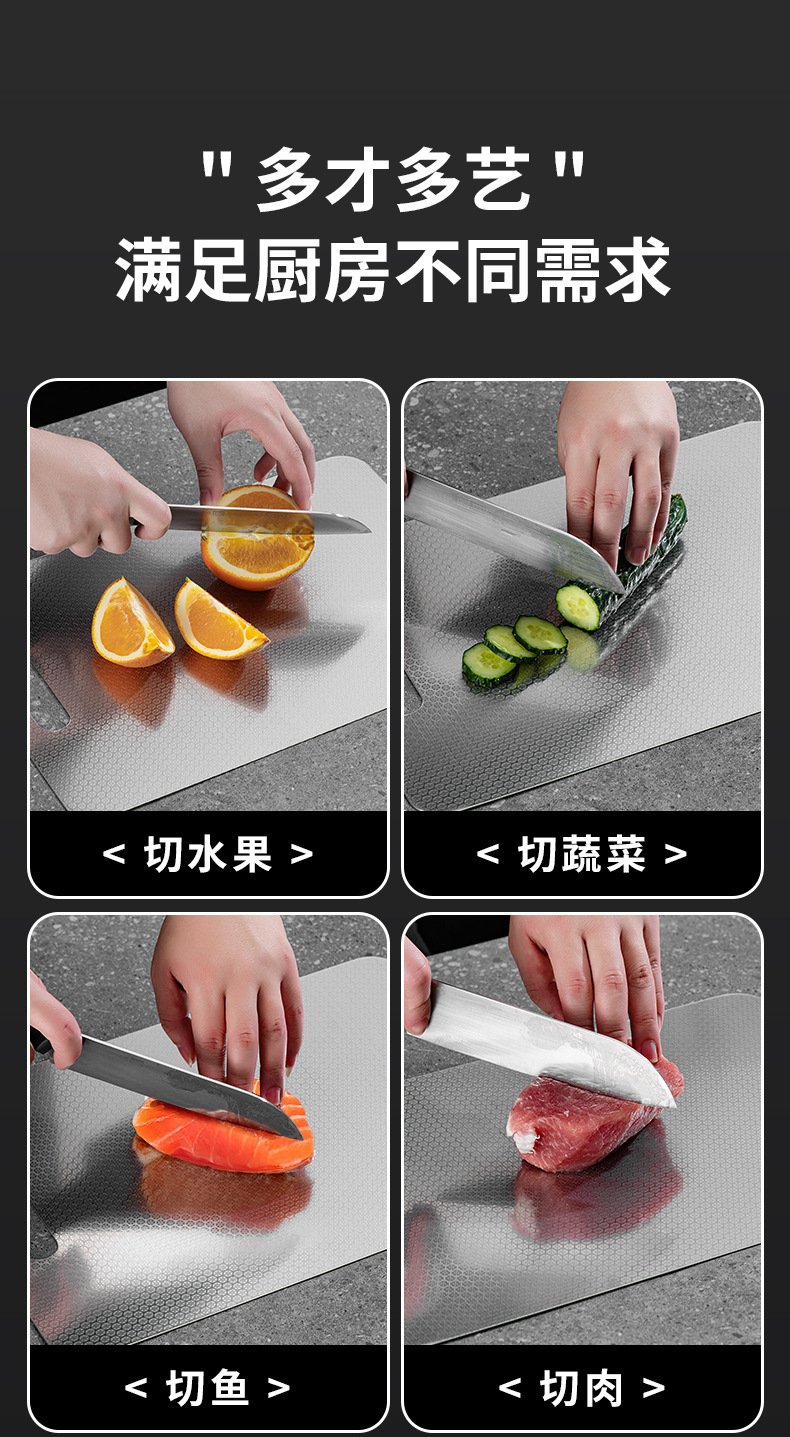 " 多才多艺 "
满足厨房不同需求

< 切水果 >

< 切蔬菜 >

< 切鱼 >

< 切肉 >