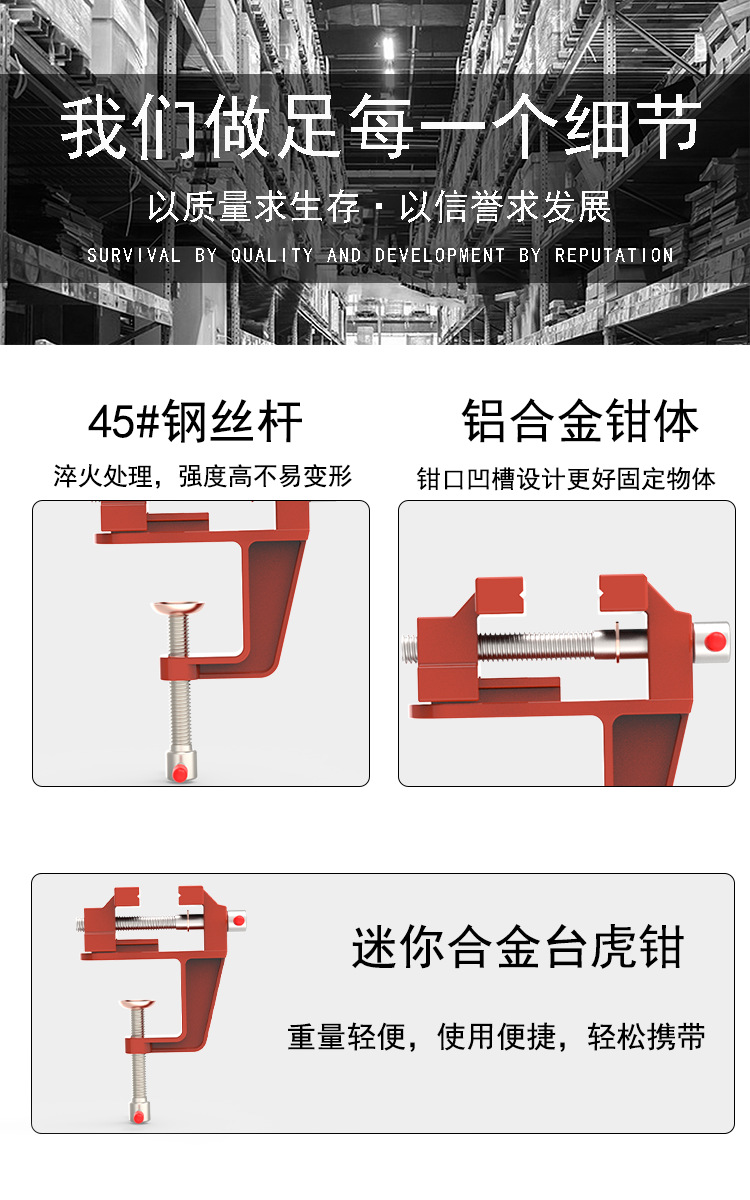 我们做足每一个细节

以质量求生存 · 以信誉求发展

SURVIVAL BY QUALITY AND DEVELOPMENT BY REPUTATION

45#钢丝杆

淬火处理，强度高不易变形

铝合金钳体

钳口凹槽设计更好固定物体

迷你合金台虎钳

重量轻便，使用便捷，轻松携带