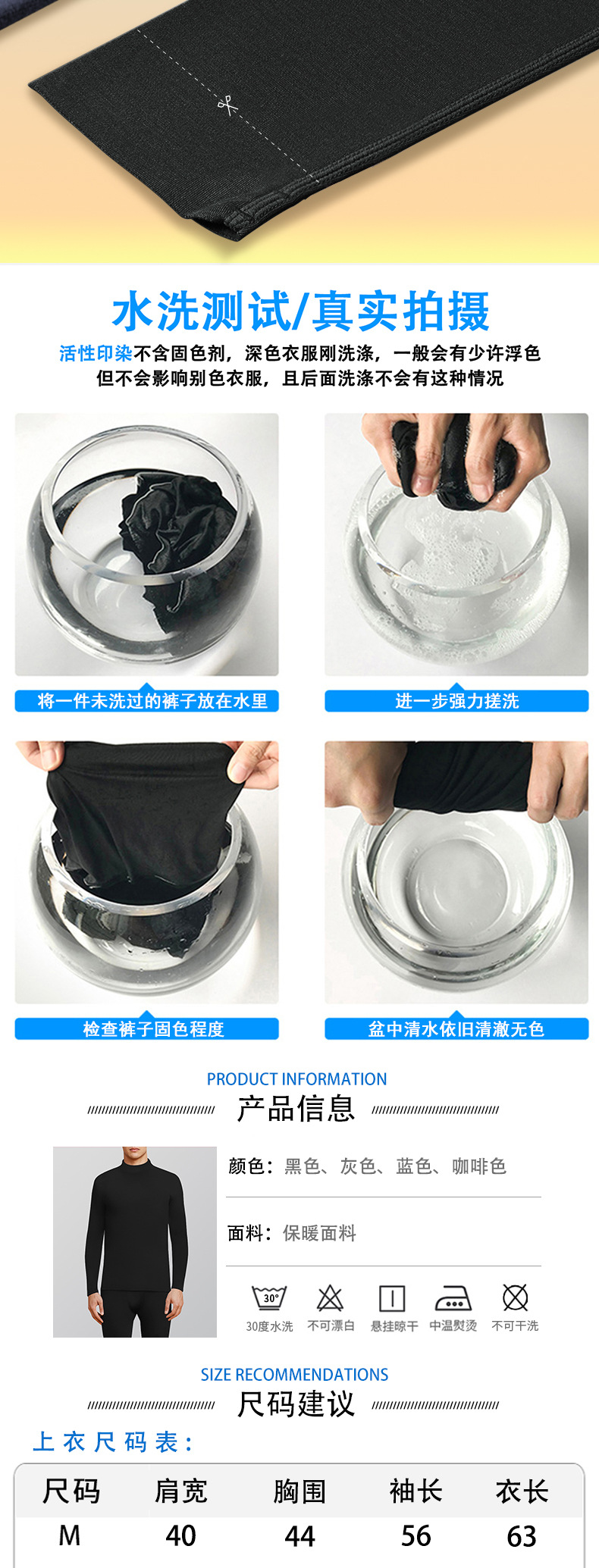 水洗测试/真实拍摄

活性印染不含固色剂，深色衣服刚洗涤，一般会有少许浮色
但不会影响别色衣服，且后面洗涤不会有这种情况

将一件未洗过的裤子放在水里

进一步强力搓洗

检查裤子固色程度

盆中清水依旧清澈无色

PRODUCT INFORMATION
产品信息

颜色：黑色、灰色、蓝色、咖啡色

面料：保暖面料

30°
30度水洗　不可漂白　悬挂晾干　中温熨烫　不可干洗

SIZE RECOMMENDATIONS
尺码建议

上衣尺码表：

| 尺码 | 肩宽 | 胸围 | 袖长 | 衣长 |
|---|---|---|---|---|
| M | 40 | 44 | 56 | 63 |