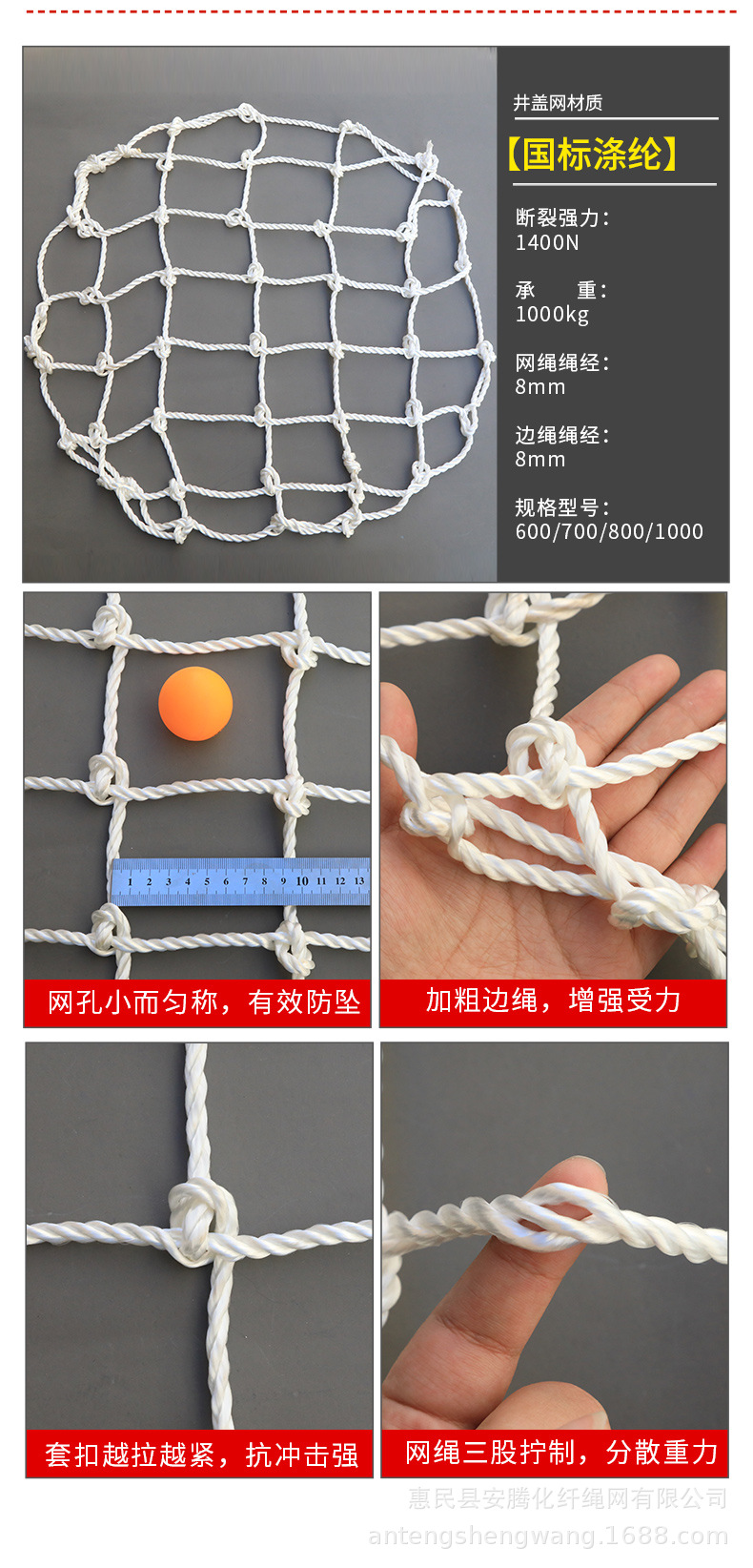 井盖网材质

【国标涤纶】

断裂强力：
1400N

承　重：
1000kg

网绳绳经：
8mm

边绳绳经：
8mm

规格型号：
600/700/800/1000

1 2 3 4 5 6 7 8 9 10 11 12 13

网孔小而匀称，有效防坠

加粗边绳，增强受力

套扣越拉越紧，抗冲击强

网绳三股拧制，分散重力

惠民县安腾化纤绳网有限公司
antengshengwang.1688.com