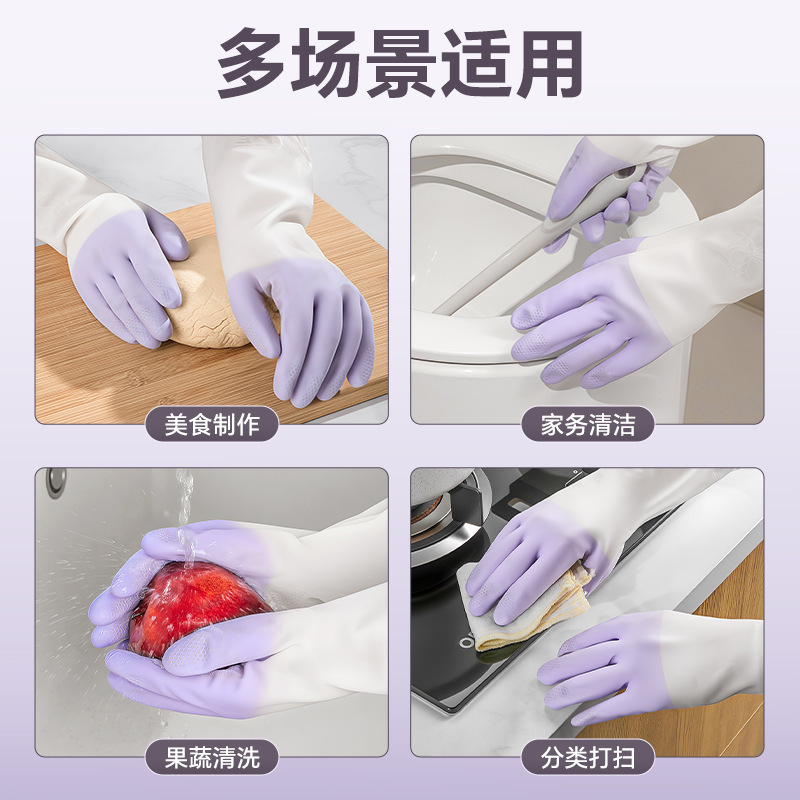 多场景适用

美食制作

家务清洁

果蔬清洗

分类打扫